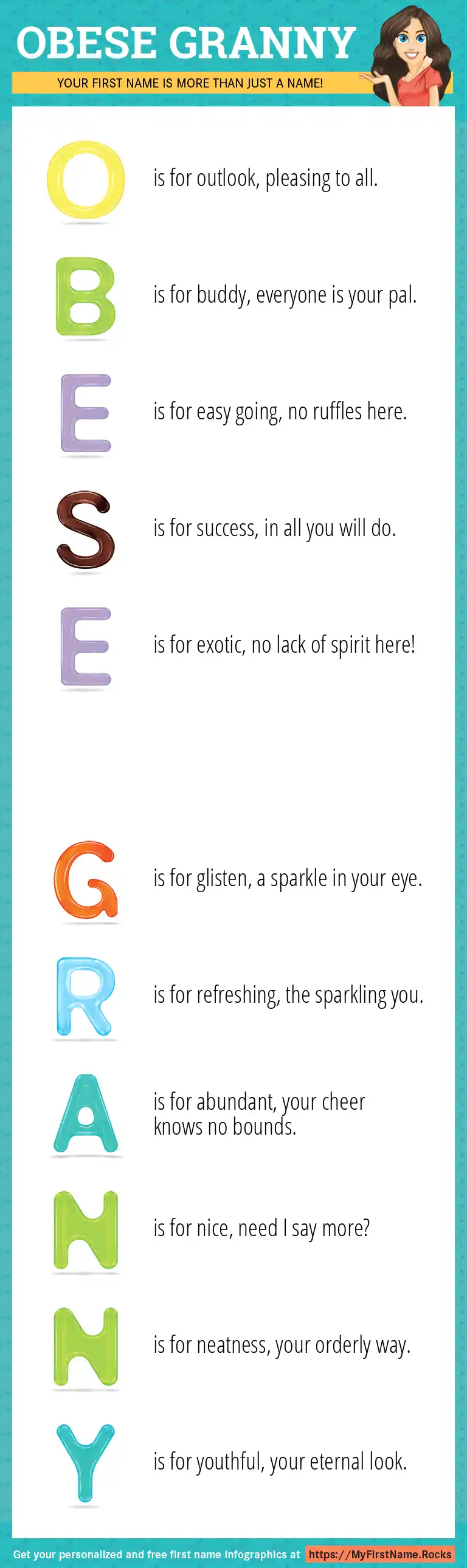 OBESE GRANNY

YOUR FIRST NAME IS MORE THAN JUST A NAME!

O is for outlook, pleasing to all.

B is for buddy, everyone is your pal.

E is for easy going, no ruffles here.

S is for success, in all you will do.

E is for exotic, no lack of spirit here!

G is for glisten, a sparkle in your eye.

R is for refreshing, the sparkling you.

A is for abundant, your cheer knows no bounds.

N is for nice, need I say more?

N is for neatness, your orderly way.

Y is for youthful, your eternal look.

Get your personalized and free first name infographics at https://MyFirstName.Rocks