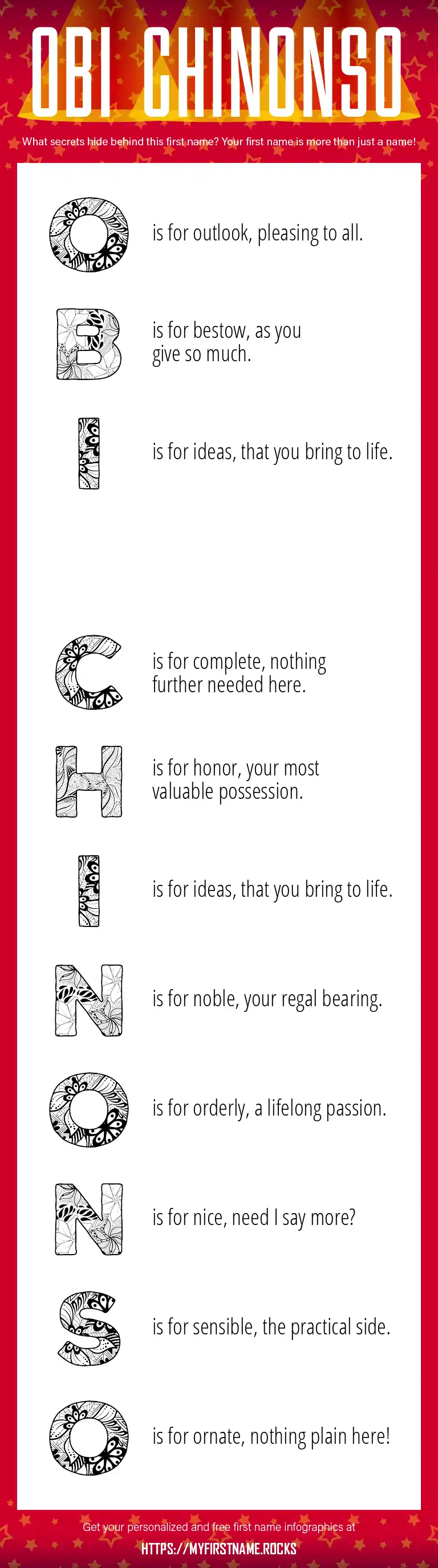 OBI CHINONSO

What secrets hide behind this first name? Your first name is more than just a name!

O is for outlook, pleasing to all.

B is for bestow, as you give so much.

I is for ideas, that you bring to life.

C is for complete, nothing further needed here.

H is for honor, your most valuable possession.

I is for ideas, that you bring to life.

N is for noble, your regal bearing.

O is for orderly, a lifelong passion.

N is for nice, need I say more?

S is for sensible, the practical side.

O is for ornate, nothing plain here!

Get your personalized and free first name infographics at

HTTPS://MYFIRSTNAME.ROCKS