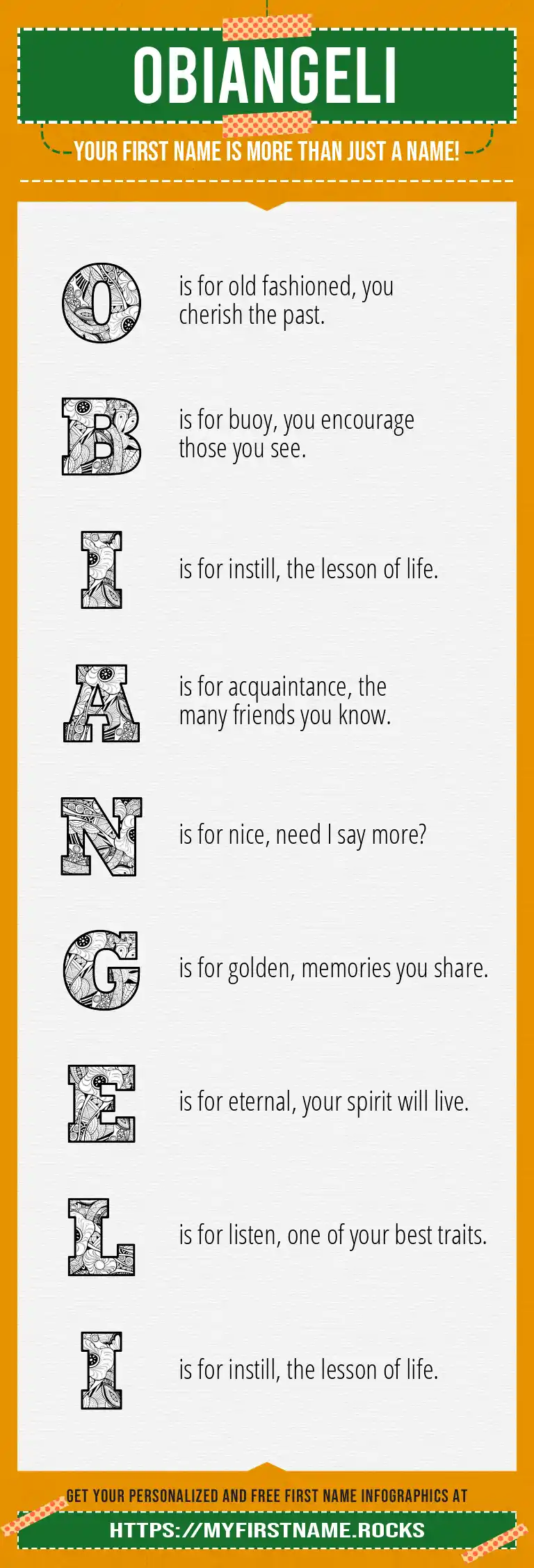 OBIANGELI

YOUR FIRST NAME IS MORE THAN JUST A NAME!

O is for old fashioned, you cherish the past.

B is for buoy, you encourage those you see.

I is for instill, the lesson of life.

A is for acquaintance, the many friends you know.

N is for nice, need I say more?

G is for golden, memories you share.

E is for eternal, your spirit will live.

L is for listen, one of your best traits.

I is for instill, the lesson of life.

GET YOUR PERSONALIZED AND FREE FIRST NAME INFOGRAPHICS AT

HTTPS://MYFIRSTNAME.ROCKS