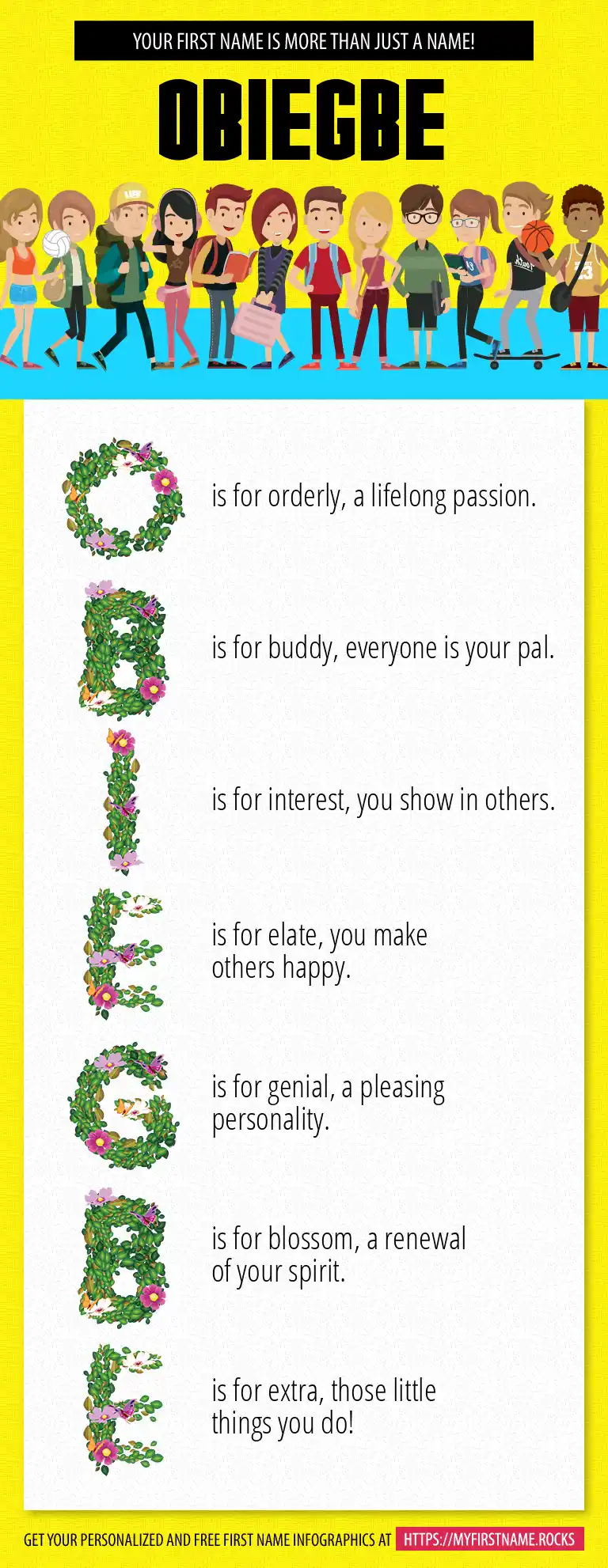 YOUR FIRST NAME IS MORE THAN JUST A NAME!

OBIEGBE

O is for orderly, a lifelong passion.

B is for buddy, everyone is your pal.

I is for interest, you show in others.

E is for elate, you make others happy.

G is for genial, a pleasing personality.

B is for blossom, a renewal of your spirit.

E is for extra, those little things you do!

GET YOUR PERSONALIZED AND FREE FIRST NAME INFOGRAPHICS AT HTTPS://MYFIRSTNAME.ROCKS