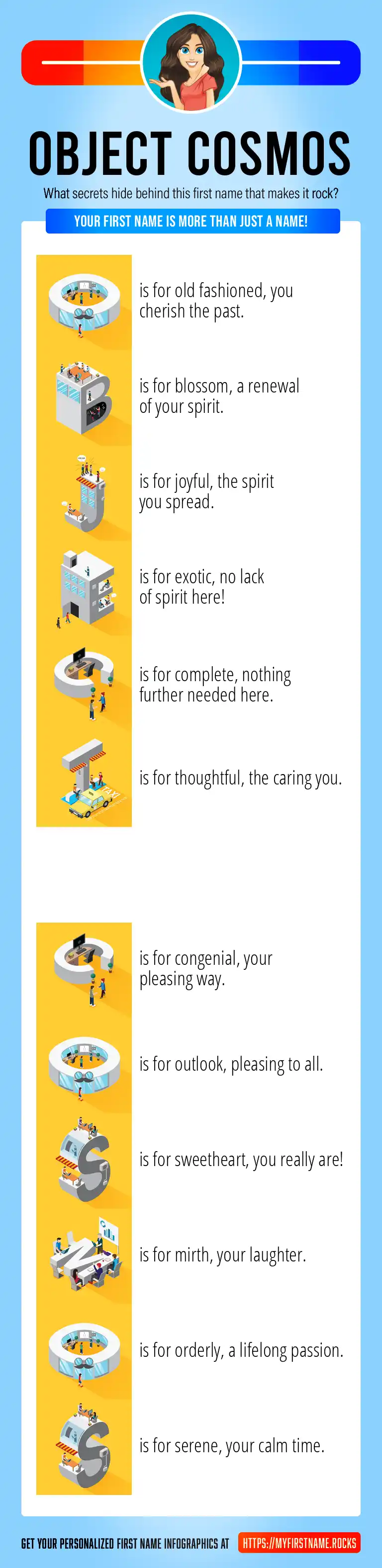 OBJECT COSMOS

What secrets hide behind this first name that makes it rock?

YOUR FIRST NAME IS MORE THAN JUST A NAME!

O is for old fashioned, you cherish the past.

B is for blossom, a renewal of your spirit.

J is for joyful, the spirit you spread.

E is for exotic, no lack of spirit here!

C is for complete, nothing further needed here.

T is for thoughtful, the caring you.

C is for congenial, your pleasing way.

O is for outlook, pleasing to all.

S is for sweetheart, you really are!

M is for mirth, your laughter.

O is for orderly, a lifelong passion.

S is for serene, your calm time.

GET YOUR PERSONALIZED FIRST NAME INFOGRAPHICS AT HTTPS://MYFIRSTNAME.ROCKS