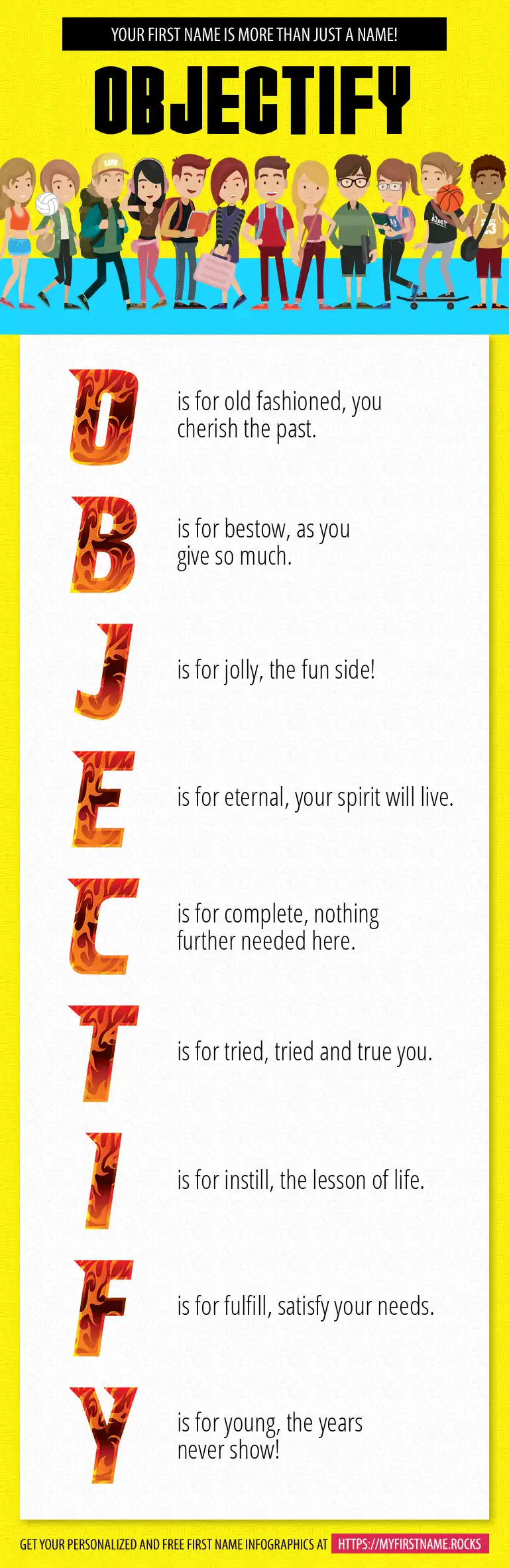 YOUR FIRST NAME IS MORE THAN JUST A NAME!

OBJECTIFY

O is for old fashioned, you cherish the past.

B is for bestow, as you give so much.

J is for jolly, the fun side!

E is for eternal, your spirit will live.

C is for complete, nothing further needed here.

T is for tried, tried and true you.

I is for instill, the lesson of life.

F is for fulfill, satisfy your needs.

Y is for young, the years never show!

GET YOUR PERSONALIZED AND FREE FIRST NAME INFOGRAPHICS AT HTTPS://MYFIRSTNAME.ROCKS