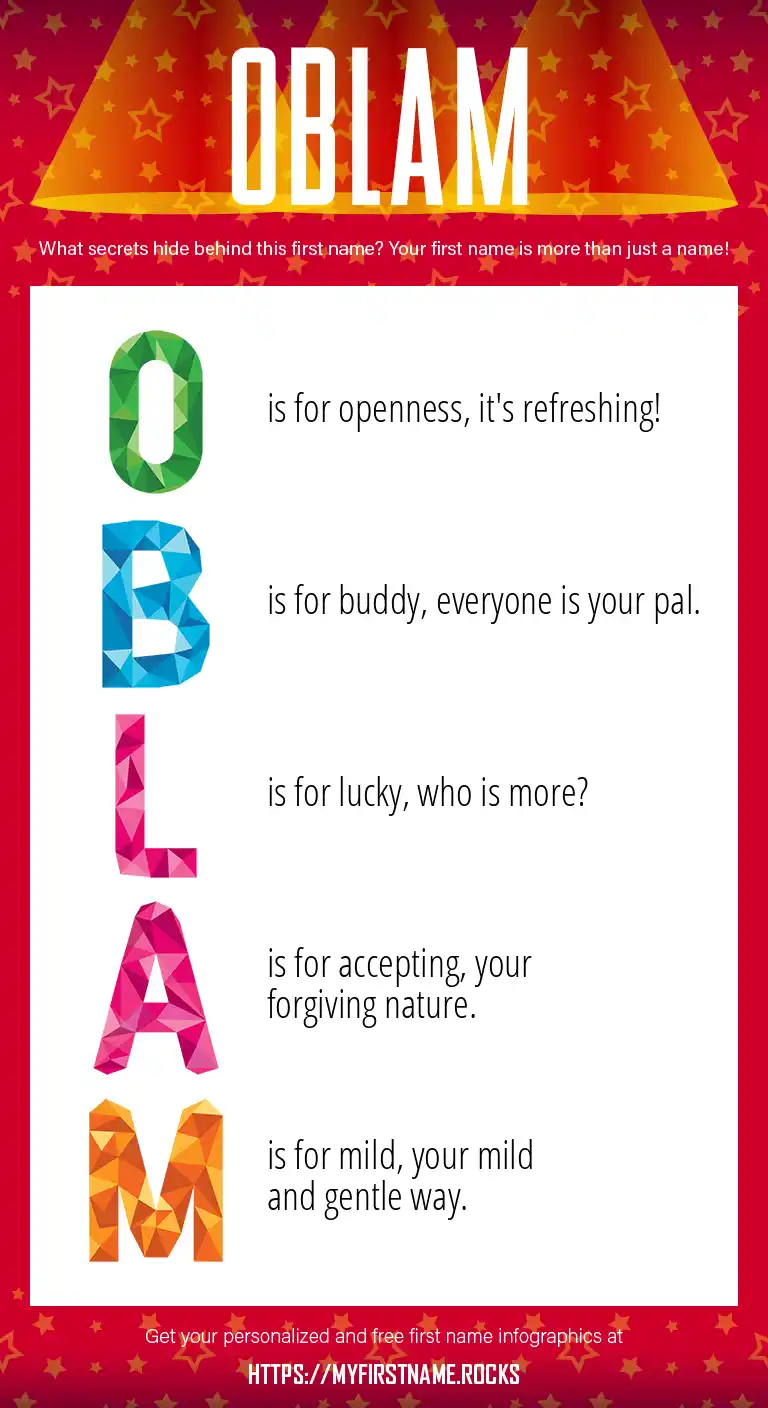 OBLAM

What secrets hide behind this first name? Your first name is more than just a name!

O is for openness, it's refreshing!

B is for buddy, everyone is your pal.

L is for lucky, who is more?

A is for accepting, your forgiving nature.

M is for mild, your mild and gentle way.

Get your personalized and free first name infographics at

HTTPS://MYFIRSTNAME.ROCKS