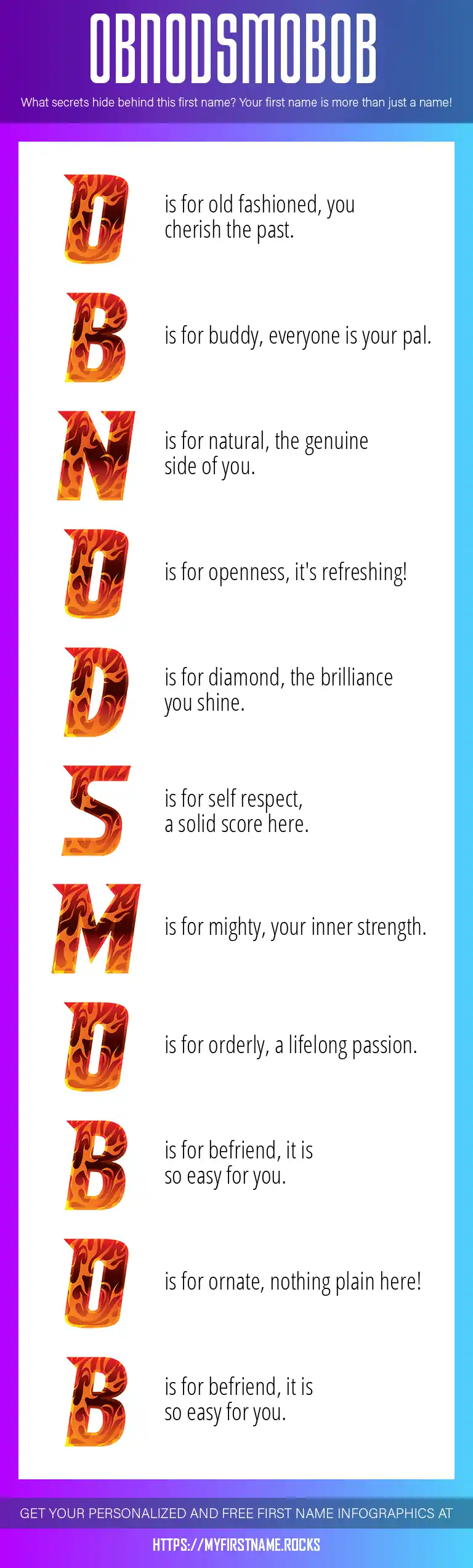 OBNODSMOBOB

What secrets hide behind this first name? Your first name is more than just a name!

O is for old fashioned, you cherish the past.

B is for buddy, everyone is your pal.

N is for natural, the genuine side of you.

O is for openness, it's refreshing!

D is for diamond, the brilliance you shine.

S is for self respect, a solid score here.

M is for mighty, your inner strength.

O is for orderly, a lifelong passion.

B is for befriend, it is so easy for you.

O is for ornate, nothing plain here!

B is for befriend, it is so easy for you.

GET YOUR PERSONALIZED AND FREE FIRST NAME INFOGRAPHICS AT

HTTPS://MYFIRSTNAME.ROCKS