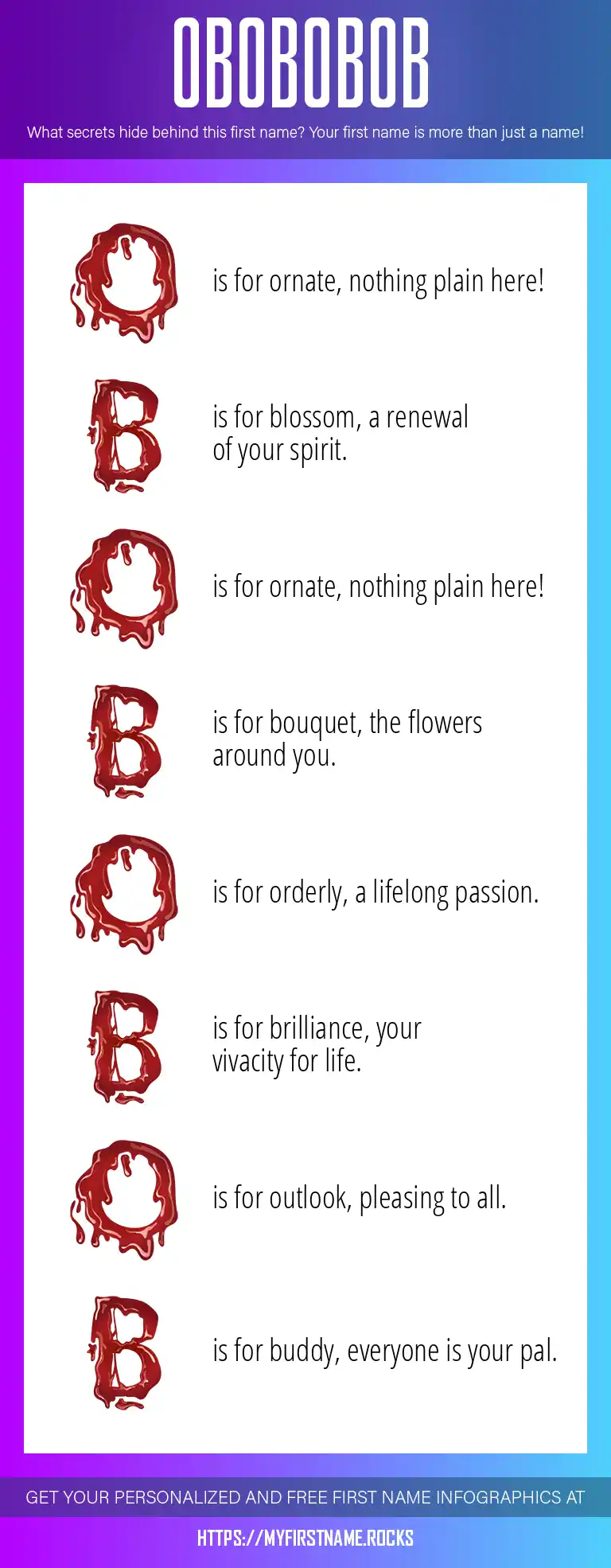 OBOBOBOB

What secrets hide behind this first name? Your first name is more than just a name!

O is for ornate, nothing plain here!

B is for blossom, a renewal of your spirit.

O is for ornate, nothing plain here!

B is for bouquet, the flowers around you.

O is for orderly, a lifelong passion.

B is for brilliance, your vivacity for life.

O is for outlook, pleasing to all.

B is for buddy, everyone is your pal.

GET YOUR PERSONALIZED AND FREE FIRST NAME INFOGRAPHICS AT

HTTPS://MYFIRSTNAME.ROCKS