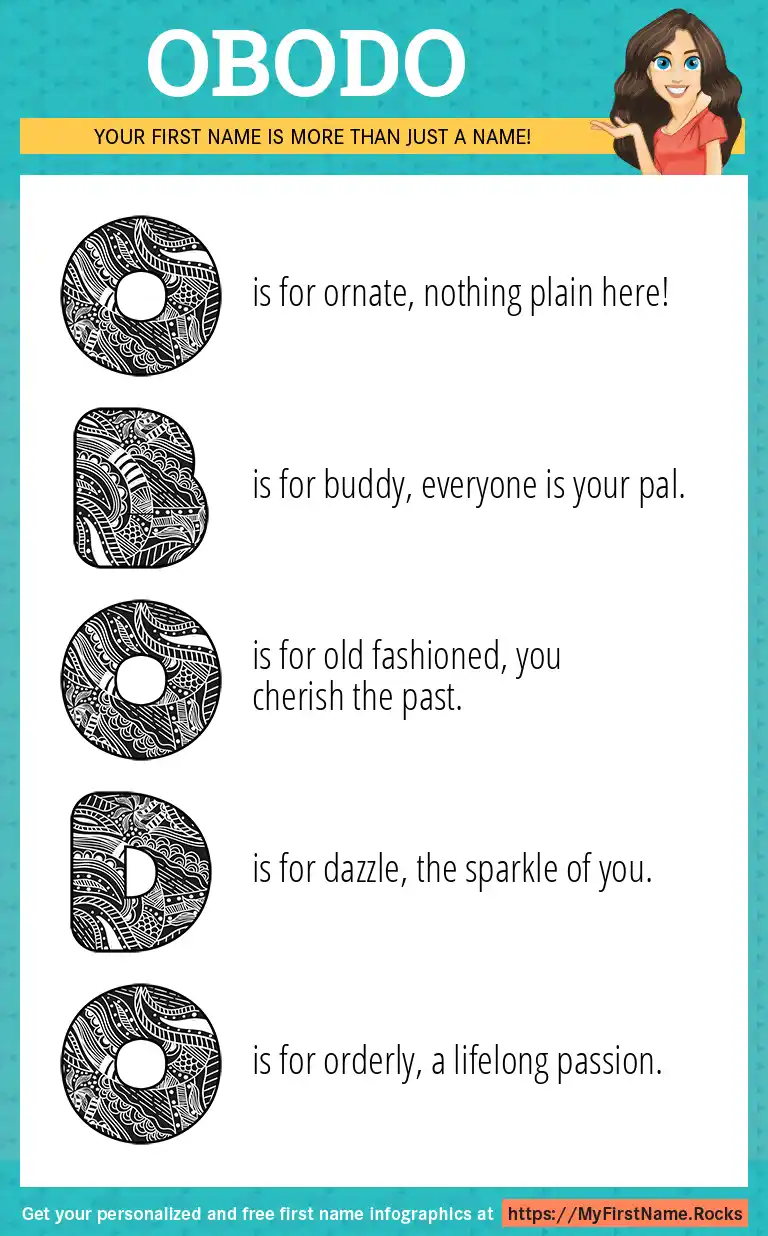 OBODO

YOUR FIRST NAME IS MORE THAN JUST A NAME!

O is for ornate, nothing plain here!

B is for buddy, everyone is your pal.

O is for old fashioned, you cherish the past.

D is for dazzle, the sparkle of you.

O is for orderly, a lifelong passion.

Get your personalized and free first name infographics at https://MyFirstName.Rocks