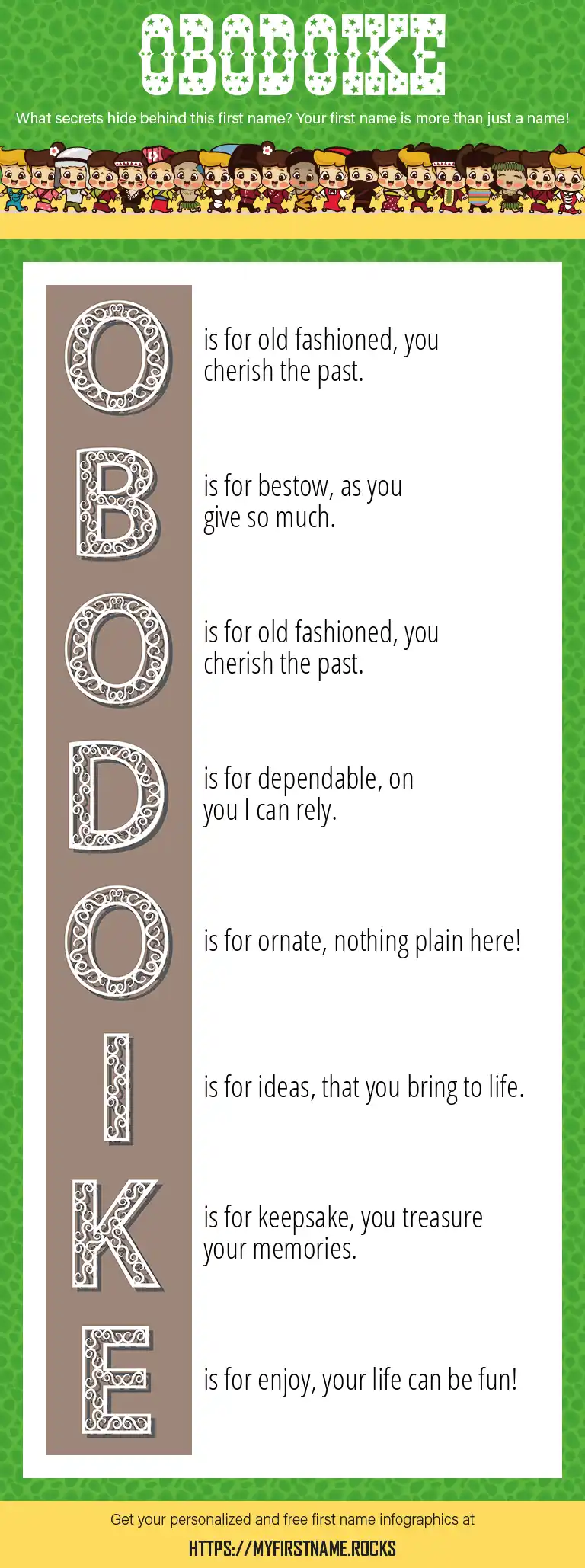 OBODOIKE

What secrets hide behind this first name? Your first name is more than just a name!

O is for old fashioned, you cherish the past.

B is for bestow, as you give so much.

O is for old fashioned, you cherish the past.

D is for dependable, on you I can rely.

O is for ornate, nothing plain here!

I is for ideas, that you bring to life.

K is for keepsake, you treasure your memories.

E is for enjoy, your life can be fun!

Get your personalized and free first name infographics at

HTTPS://MYFIRSTNAME.ROCKS