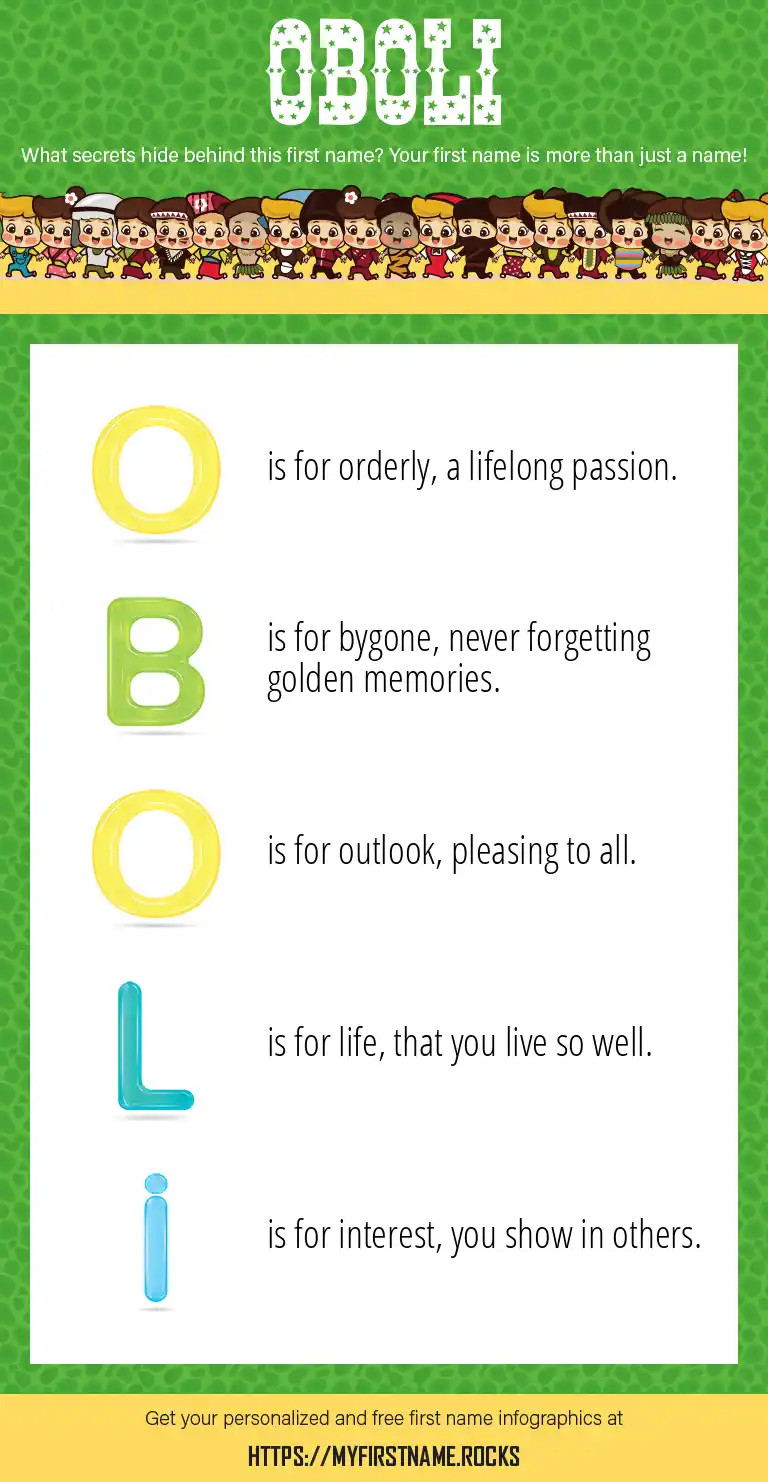 OBOLI

What secrets hide behind this first name? Your first name is more than just a name!

O is for orderly, a lifelong passion.

B is for bygone, never forgetting golden memories.

O is for outlook, pleasing to all.

L is for life, that you live so well.

i is for interest, you show in others.

Get your personalized and free first name infographics at

HTTPS://MYFIRSTNAME.ROCKS