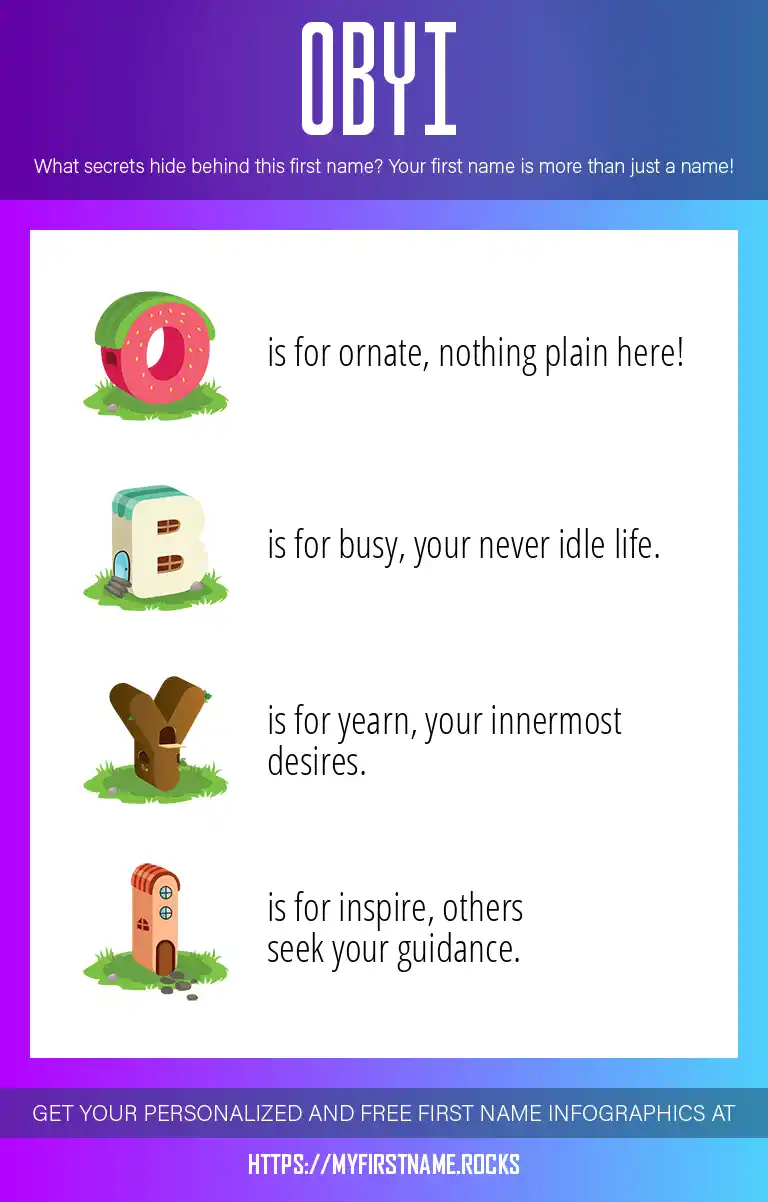 OBYI

What secrets hide behind this first name? Your first name is more than just a name!

O is for ornate, nothing plain here!

B is for busy, your never idle life.

Y is for yearn, your innermost desires.

I is for inspire, others seek your guidance.

GET YOUR PERSONALIZED AND FREE FIRST NAME INFOGRAPHICS AT

HTTPS://MYFIRSTNAME.ROCKS