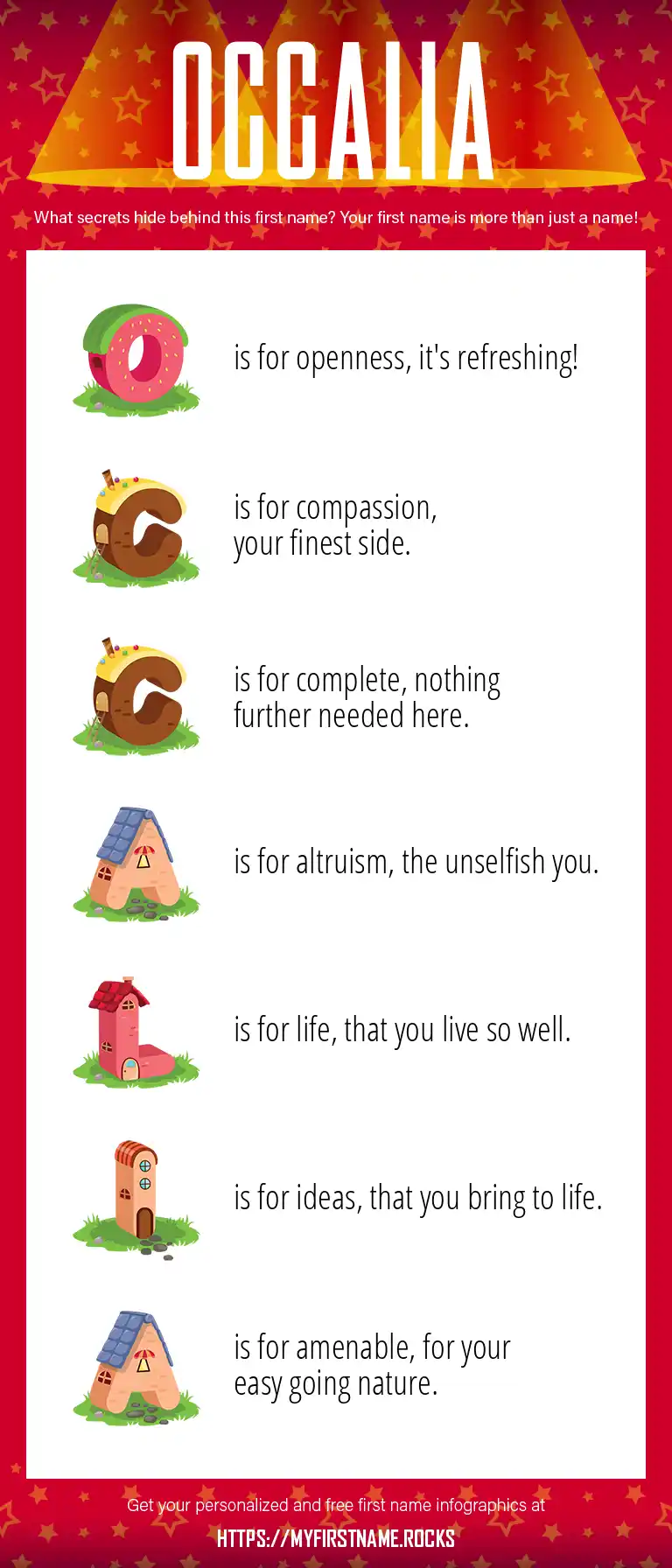 OCCALIA

What secrets hide behind this first name? Your first name is more than just a name!

O is for openness, it's refreshing!

C is for compassion, your finest side.

C is for complete, nothing further needed here.

A is for altruism, the unselfish you.

L is for life, that you live so well.

I is for ideas, that you bring to life.

A is for amenable, for your easy going nature.

Get your personalized and free first name infographics at

HTTPS://MYFIRSTNAME.ROCKS