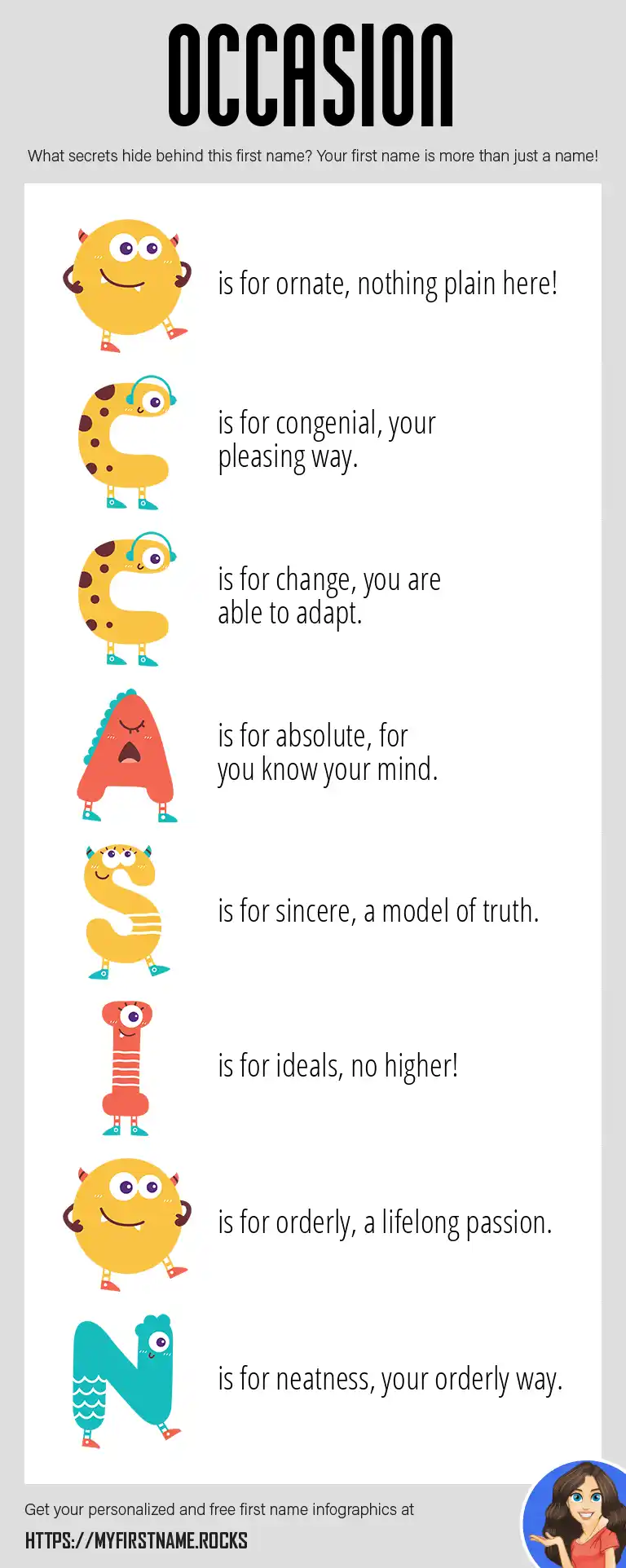 OCCASION

What secrets hide behind this first name? Your first name is more than just a name!

O is for ornate, nothing plain here!

C is for congenial, your pleasing way.

C is for change, you are able to adapt.

A is for absolute, for you know your mind.

S is for sincere, a model of truth.

I is for ideals, no higher!

O is for orderly, a lifelong passion.

N is for neatness, your orderly way.

Get your personalized and free first name infographics at

HTTPS://MYFIRSTNAME.ROCKS