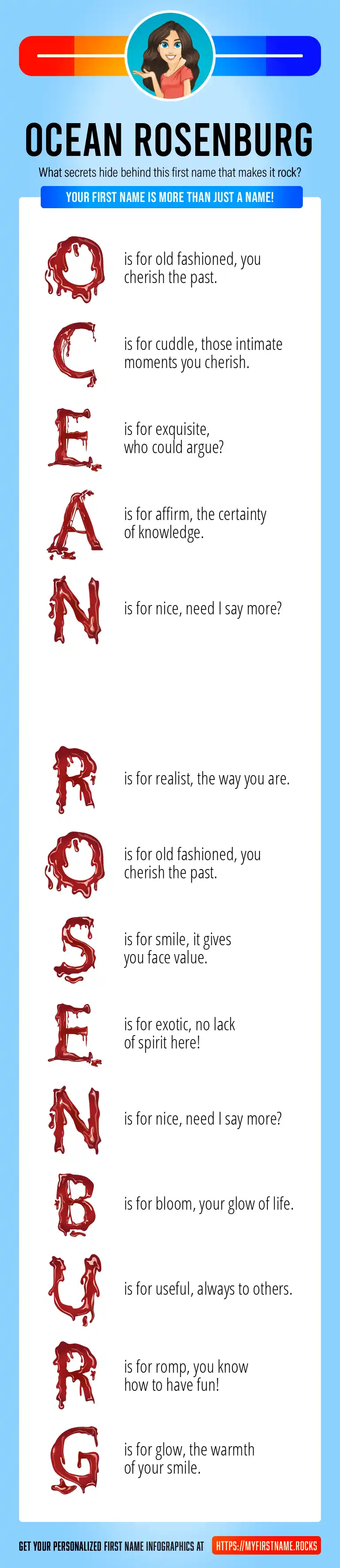 OCEAN ROSENBURG

What secrets hide behind this first name that makes it rock?

YOUR FIRST NAME IS MORE THAN JUST A NAME!

O is for old fashioned, you cherish the past.

C is for cuddle, those intimate moments you cherish.

E is for exquisite, who could argue?

A is for affirm, the certainty of knowledge.

N is for nice, need I say more?

R is for realist, the way you are.

O is for old fashioned, you cherish the past.

S is for smile, it gives you face value.

E is for exotic, no lack of spirit here!

N is for nice, need I say more?

B is for bloom, your glow of life.

U is for useful, always to others.

R is for romp, you know how to have fun!

G is for glow, the warmth of your smile.

GET YOUR PERSONALIZED FIRST NAME INFOGRAPHICS AT HTTPS://MYFIRSTNAME.ROCKS