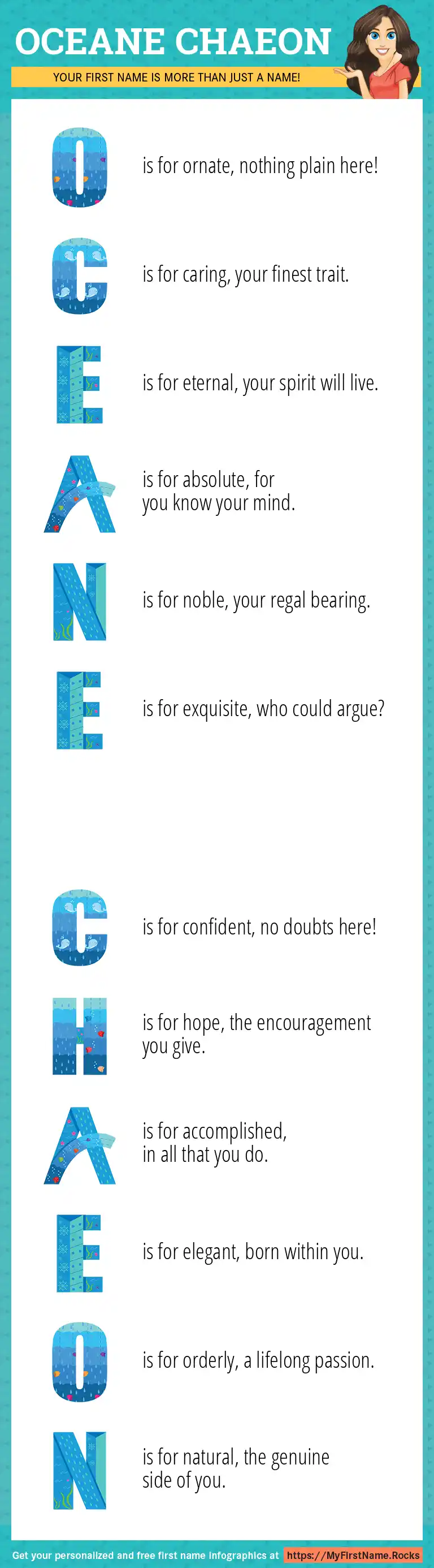 OCEANE CHAEON

YOUR FIRST NAME IS MORE THAN JUST A NAME!

O is for ornate, nothing plain here!

C is for caring, your finest trait.

E is for eternal, your spirit will live.

A is for absolute, for you know your mind.

N is for noble, your regal bearing.

E is for exquisite, who could argue?

C is for confident, no doubts here!

H is for hope, the encouragement you give.

A is for accomplished, in all that you do.

E is for elegant, born within you.

O is for orderly, a lifelong passion.

N is for natural, the genuine side of you.

Get your personalized and free first name infographics at https://MyFirstName.Rocks