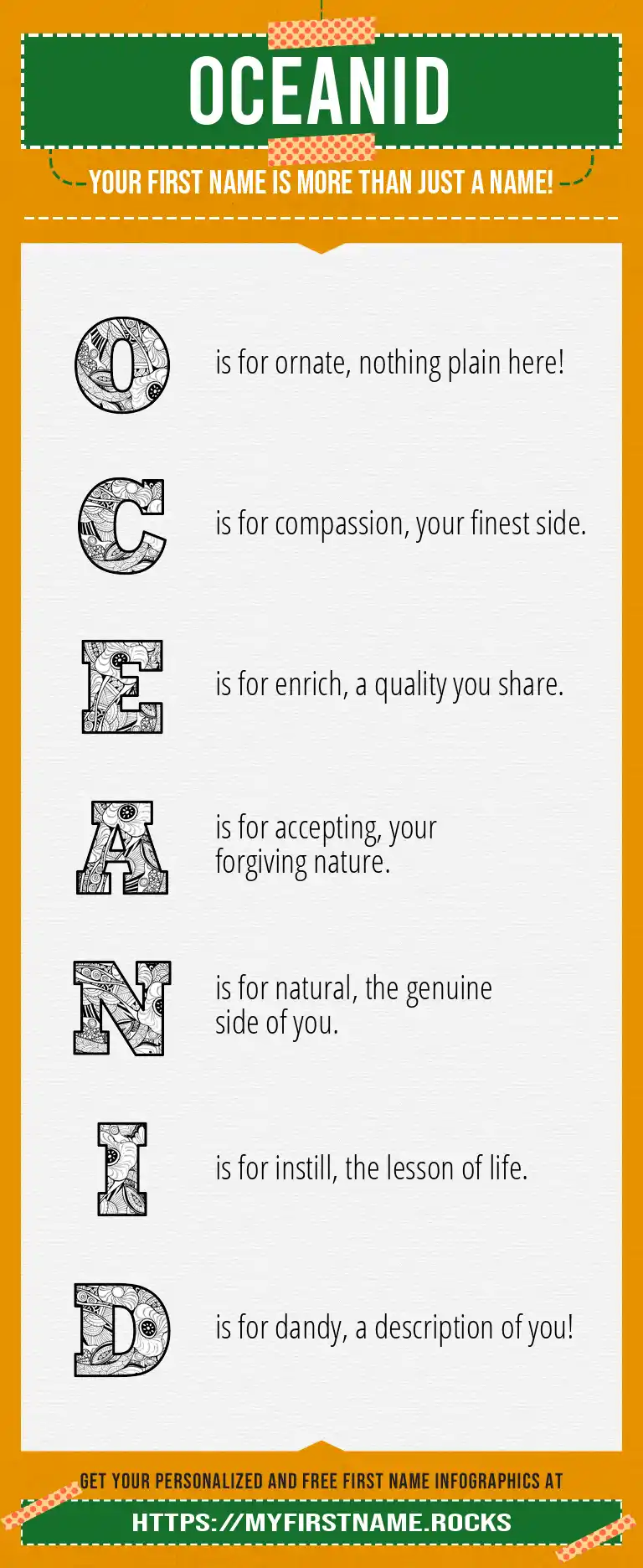 OCEANID

YOUR FIRST NAME IS MORE THAN JUST A NAME!

O is for ornate, nothing plain here!

C is for compassion, your finest side.

E is for enrich, a quality you share.

A is for accepting, your forgiving nature.

N is for natural, the genuine side of you.

I is for instill, the lesson of life.

D is for dandy, a description of you!

GET YOUR PERSONALIZED AND FREE FIRST NAME INFOGRAPHICS AT

HTTPS://MYFIRSTNAME.ROCKS