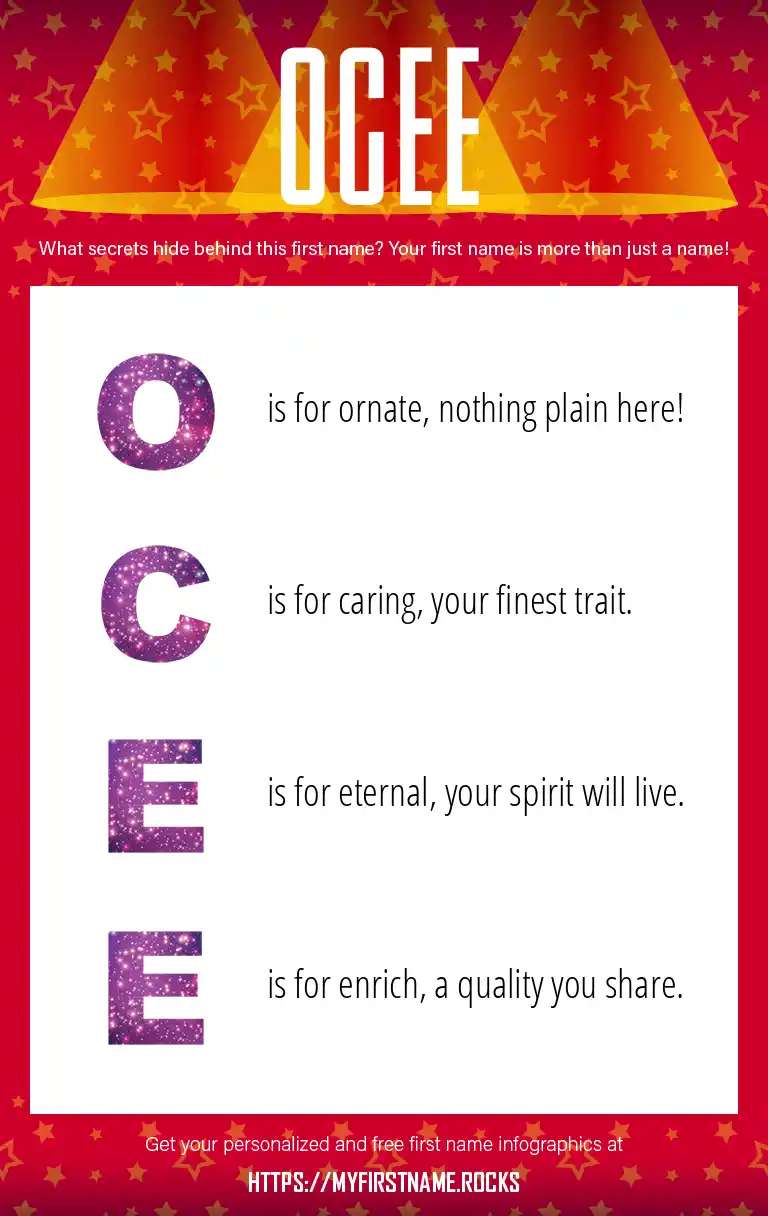 OCEE

What secrets hide behind this first name? Your first name is more than just a name!

O is for ornate, nothing plain here!

C is for caring, your finest trait.

E is for eternal, your spirit will live.

E is for enrich, a quality you share.

Get your personalized and free first name infographics at

HTTPS://MYFIRSTNAME.ROCKS