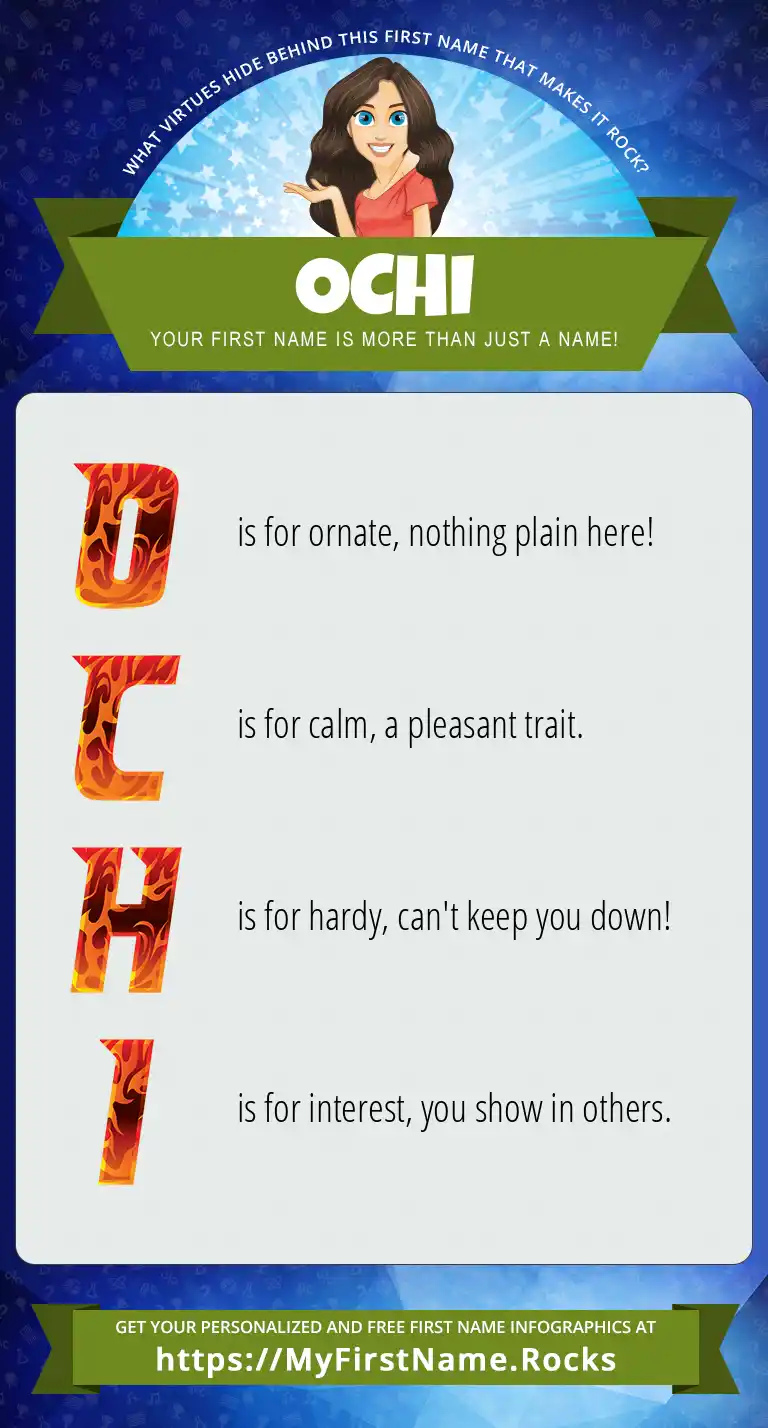 WHAT VIRTUES HIDE BEHIND THIS FIRST NAME THAT MAKES IT ROCK?

OCHI

YOUR FIRST NAME IS MORE THAN JUST A NAME!

O is for ornate, nothing plain here!

C is for calm, a pleasant trait.

H is for hardy, can't keep you down!

I is for interest, you show in others.

GET YOUR PERSONALIZED AND FREE FIRST NAME INFOGRAPHICS AT
https://MyFirstName.Rocks