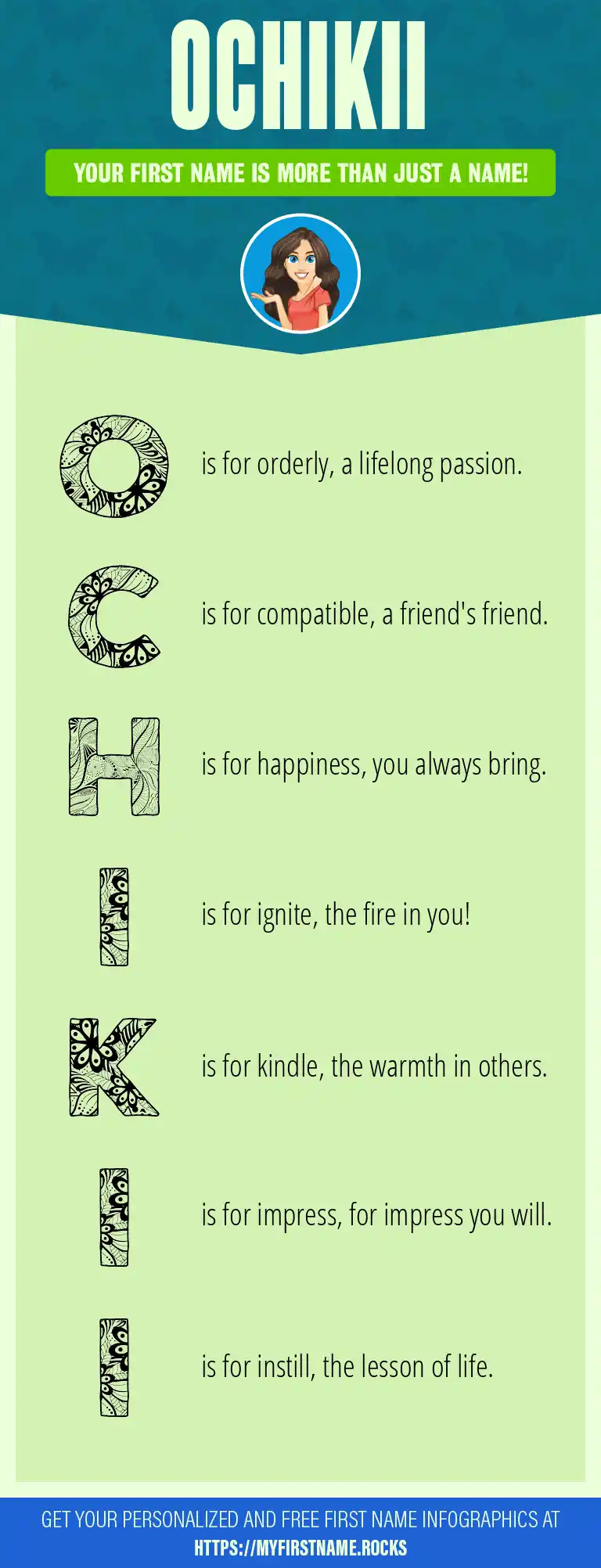 OCHIKII

YOUR FIRST NAME IS MORE THAN JUST A NAME!

O is for orderly, a lifelong passion.

C is for compatible, a friend's friend.

H is for happiness, you always bring.

I is for ignite, the fire in you!

K is for kindle, the warmth in others.

I is for impress, for impress you will.

I is for instill, the lesson of life.

GET YOUR PERSONALIZED AND FREE FIRST NAME INFOGRAPHICS AT HTTPS://MYFIRSTNAME.ROCKS