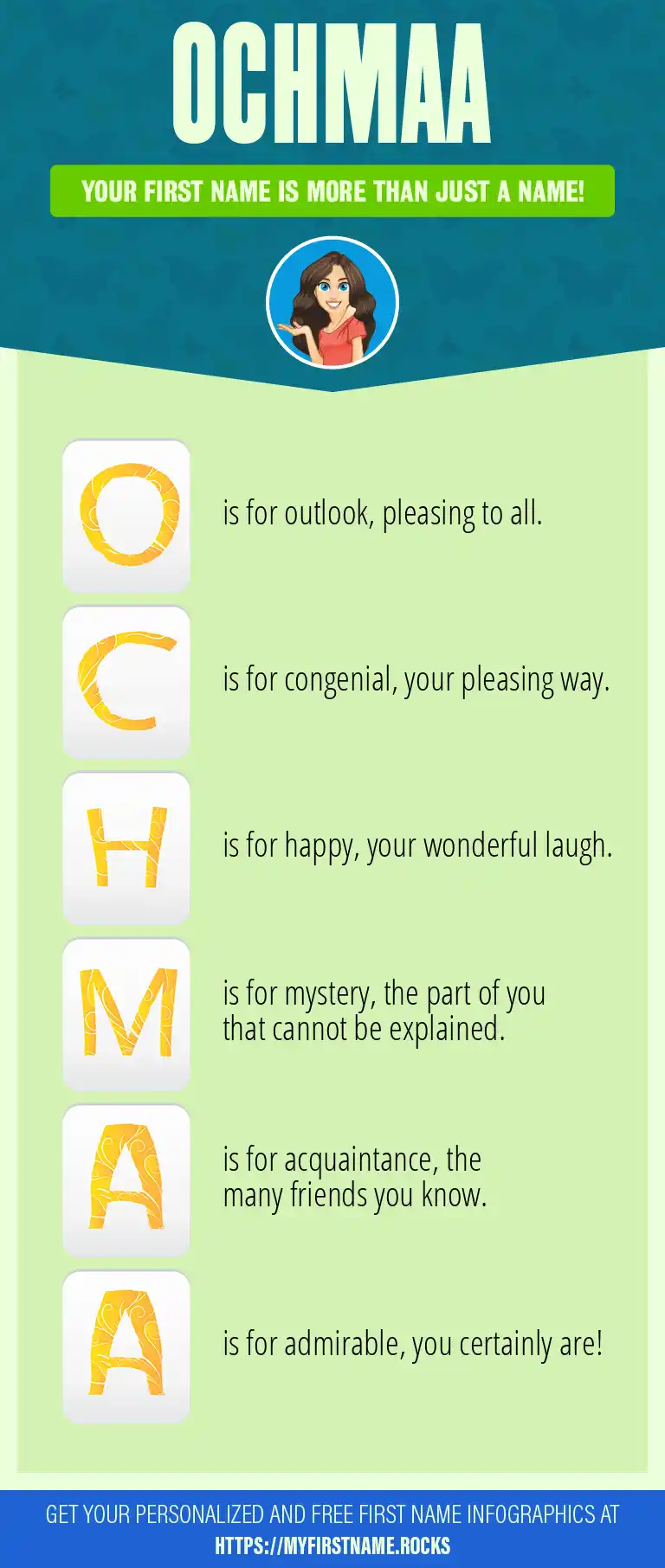 OCHMAA

YOUR FIRST NAME IS MORE THAN JUST A NAME!

O is for outlook, pleasing to all.

C is for congenial, your pleasing way.

H is for happy, your wonderful laugh.

M is for mystery, the part of you that cannot be explained.

A is for acquaintance, the many friends you know.

A is for admirable, you certainly are!

GET YOUR PERSONALIZED AND FREE FIRST NAME INFOGRAPHICS AT HTTPS://MYFIRSTNAME.ROCKS