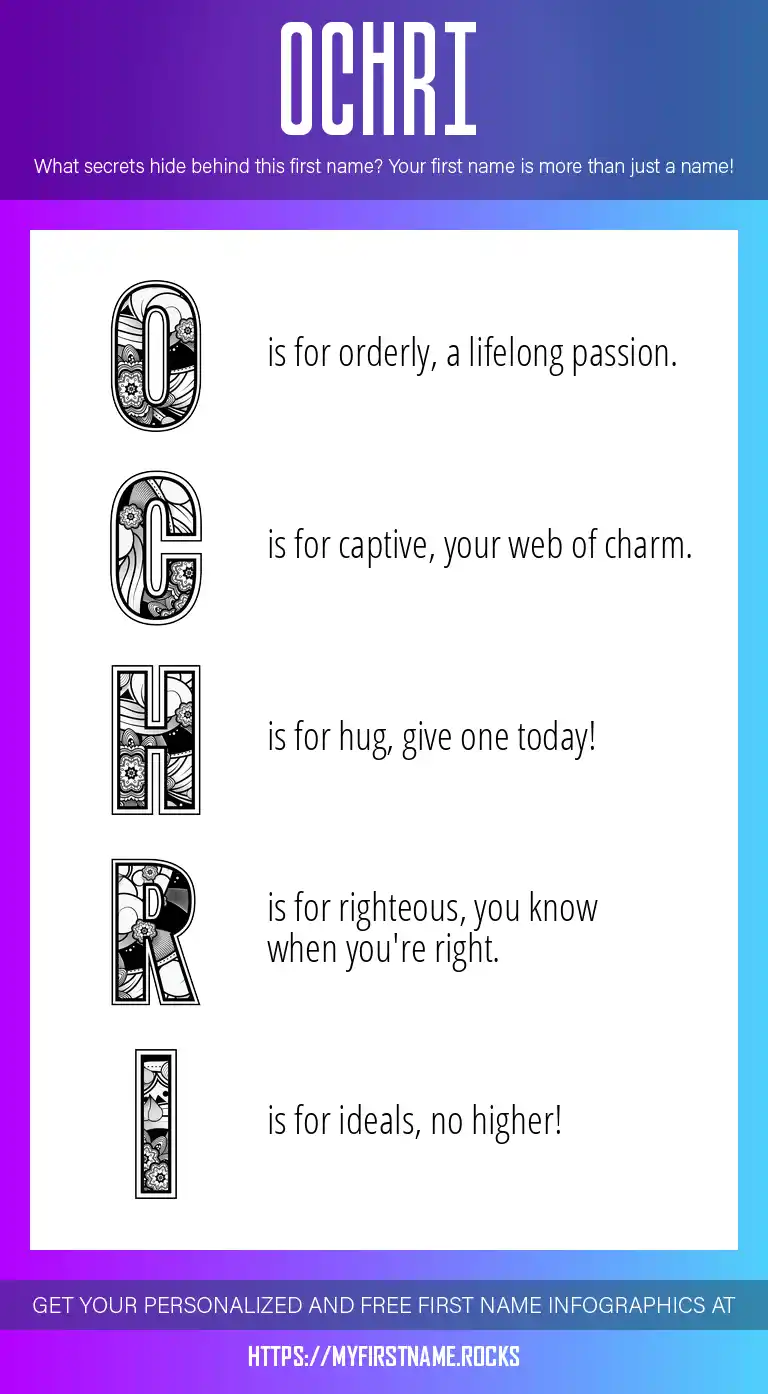 OCHRI

What secrets hide behind this first name? Your first name is more than just a name!

O is for orderly, a lifelong passion.

C is for captive, your web of charm.

H is for hug, give one today!

R is for righteous, you know when you're right.

I is for ideals, no higher!

GET YOUR PERSONALIZED AND FREE FIRST NAME INFOGRAPHICS AT

HTTPS://MYFIRSTNAME.ROCKS