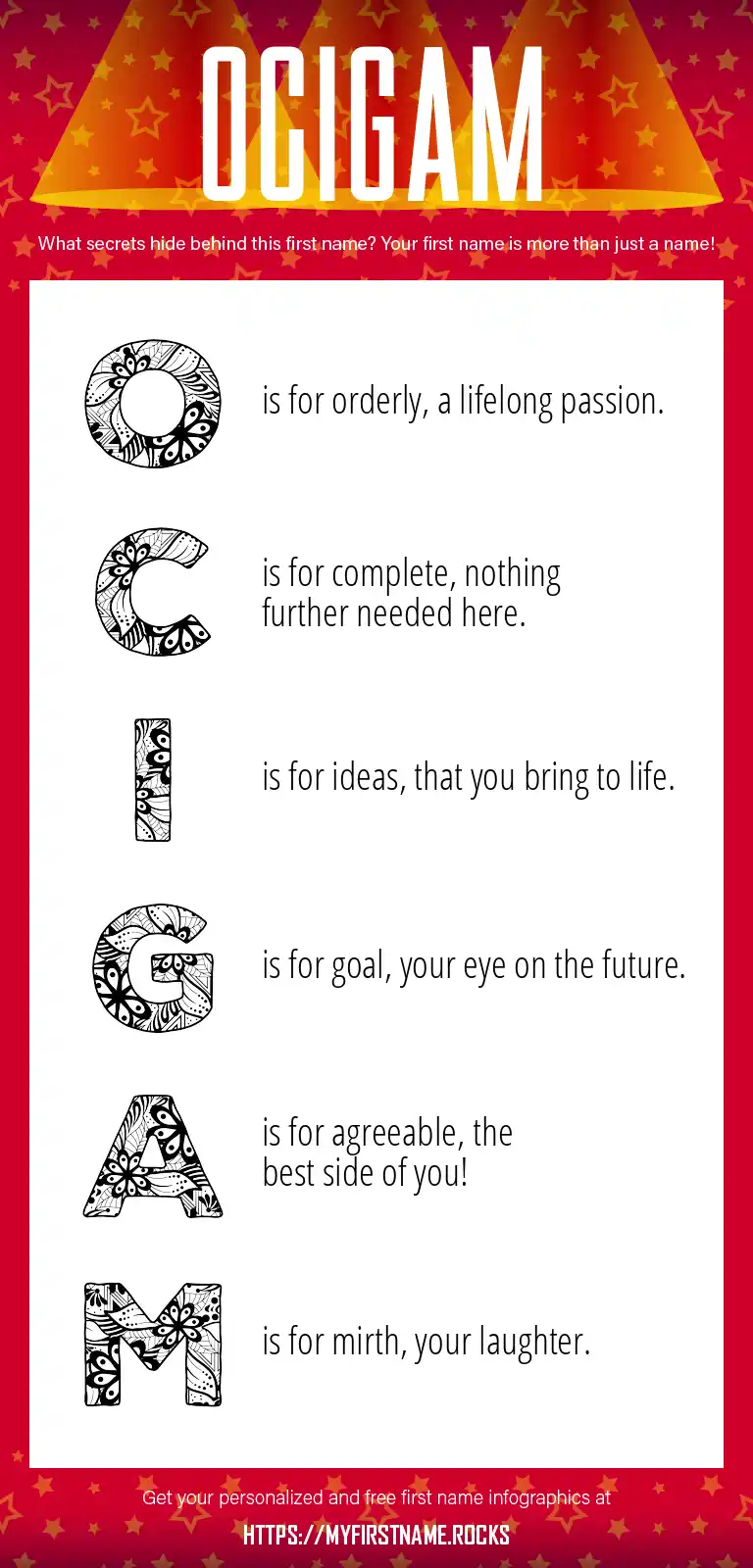 OCIGAM

What secrets hide behind this first name? Your first name is more than just a name!

O is for orderly, a lifelong passion.

C is for complete, nothing further needed here.

I is for ideas, that you bring to life.

G is for goal, your eye on the future.

A is for agreeable, the best side of you!

M is for mirth, your laughter.

Get your personalized and free first name infographics at

HTTPS://MYFIRSTNAME.ROCKS