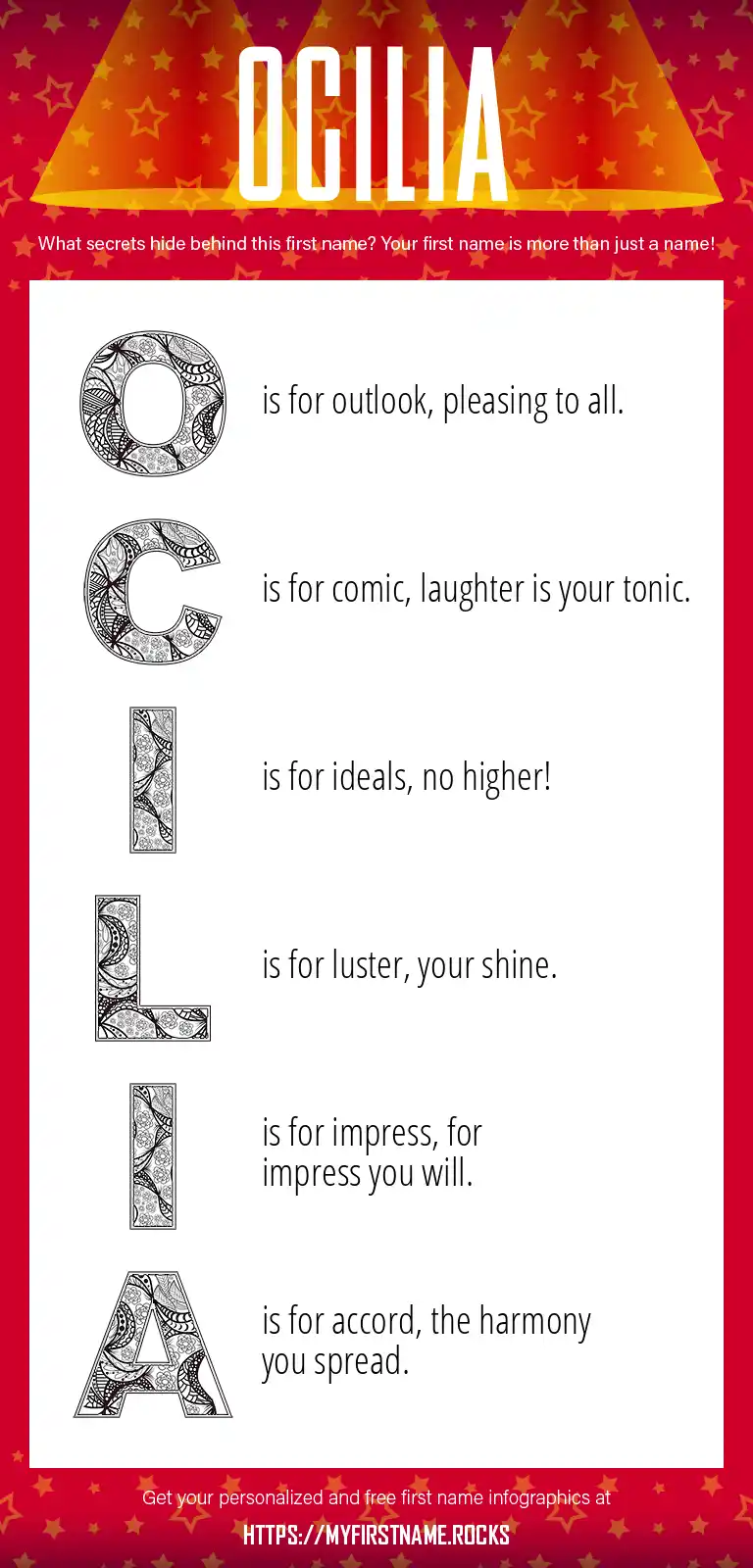 OCILIA

What secrets hide behind this first name? Your first name is more than just a name!

O is for outlook, pleasing to all.

C is for comic, laughter is your tonic.

I is for ideals, no higher!

L is for luster, your shine.

I is for impress, for impress you will.

A is for accord, the harmony you spread.

Get your personalized and free first name infographics at

HTTPS://MYFIRSTNAME.ROCKS