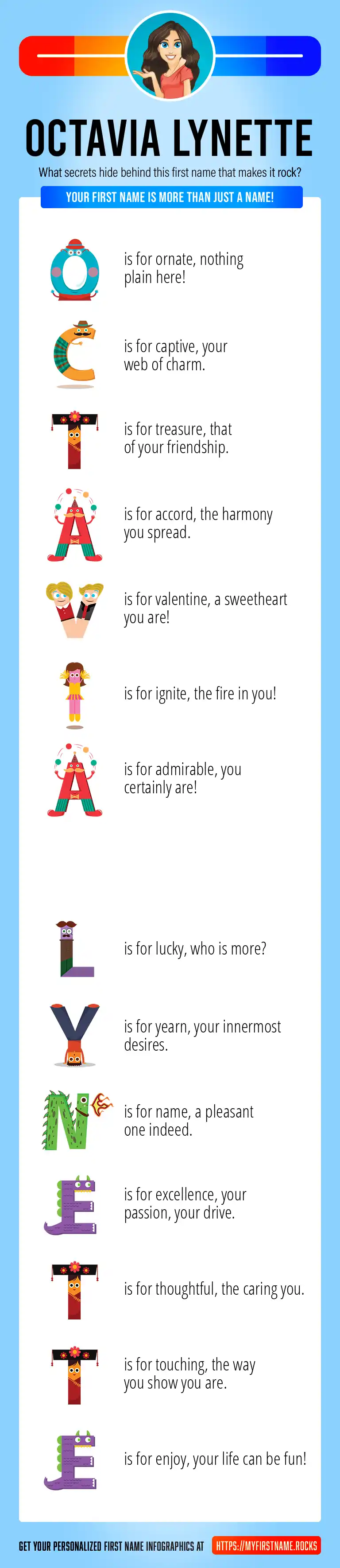 OCTAVIA LYNETTE

What secrets hide behind this first name that makes it rock?

YOUR FIRST NAME IS MORE THAN JUST A NAME!

O is for ornate, nothing plain here!

C is for captive, your web of charm.

T is for treasure, that of your friendship.

A is for accord, the harmony you spread.

V is for valentine, a sweetheart you are!

I is for ignite, the fire in you!

A is for admirable, you certainly are!

L is for lucky, who is more?

Y is for yearn, your innermost desires.

N is for name, a pleasant one indeed.

E is for excellence, your passion, your drive.

T is for thoughtful, the caring you.

T is for touching, the way you show you are.

E is for enjoy, your life can be fun!

GET YOUR PERSONALIZED FIRST NAME INFOGRAPHICS AT HTTPS://MYFIRSTNAME.ROCKS