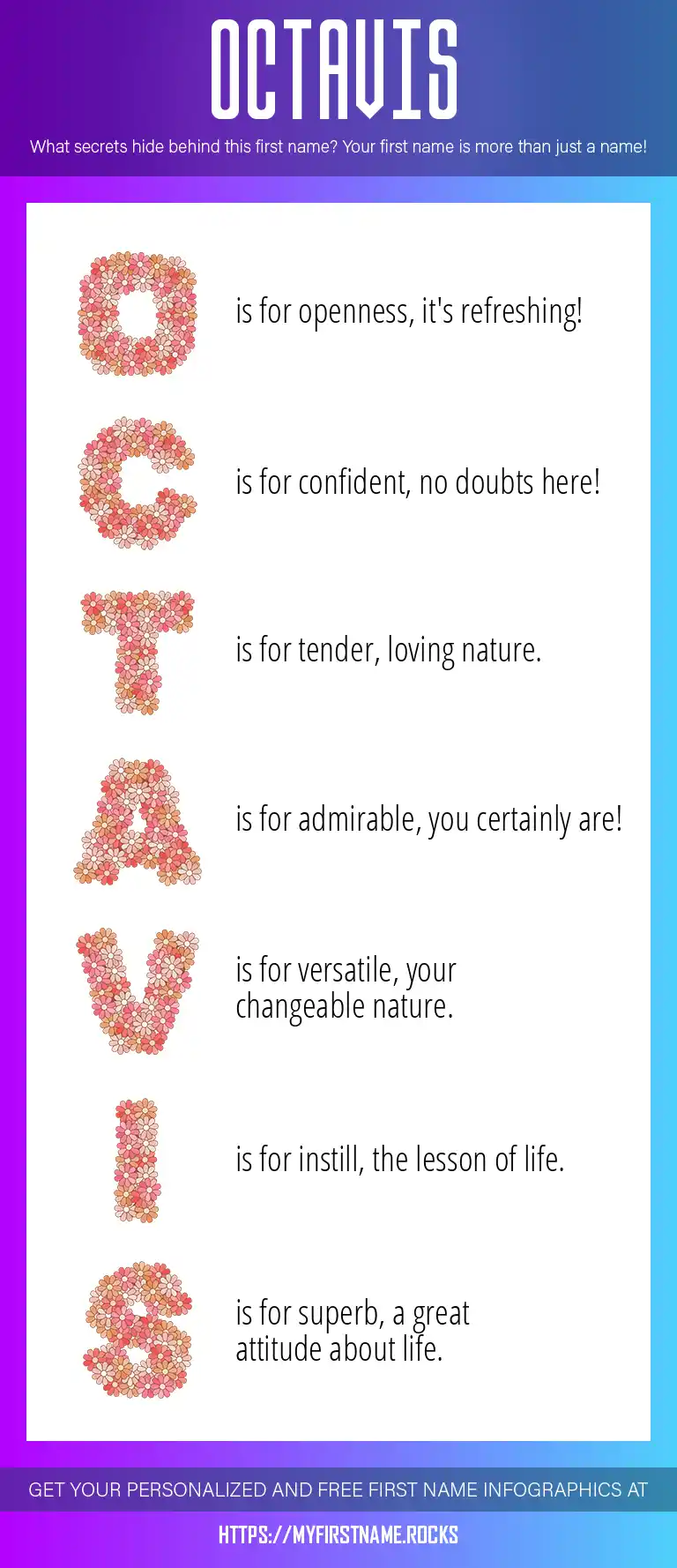 OCTAVIS

What secrets hide behind this first name? Your first name is more than just a name!

O is for openness, it's refreshing!

C is for confident, no doubts here!

T is for tender, loving nature.

A is for admirable, you certainly are!

V is for versatile, your changeable nature.

I is for instill, the lesson of life.

S is for superb, a great attitude about life.

GET YOUR PERSONALIZED AND FREE FIRST NAME INFOGRAPHICS AT

HTTPS://MYFIRSTNAME.ROCKS