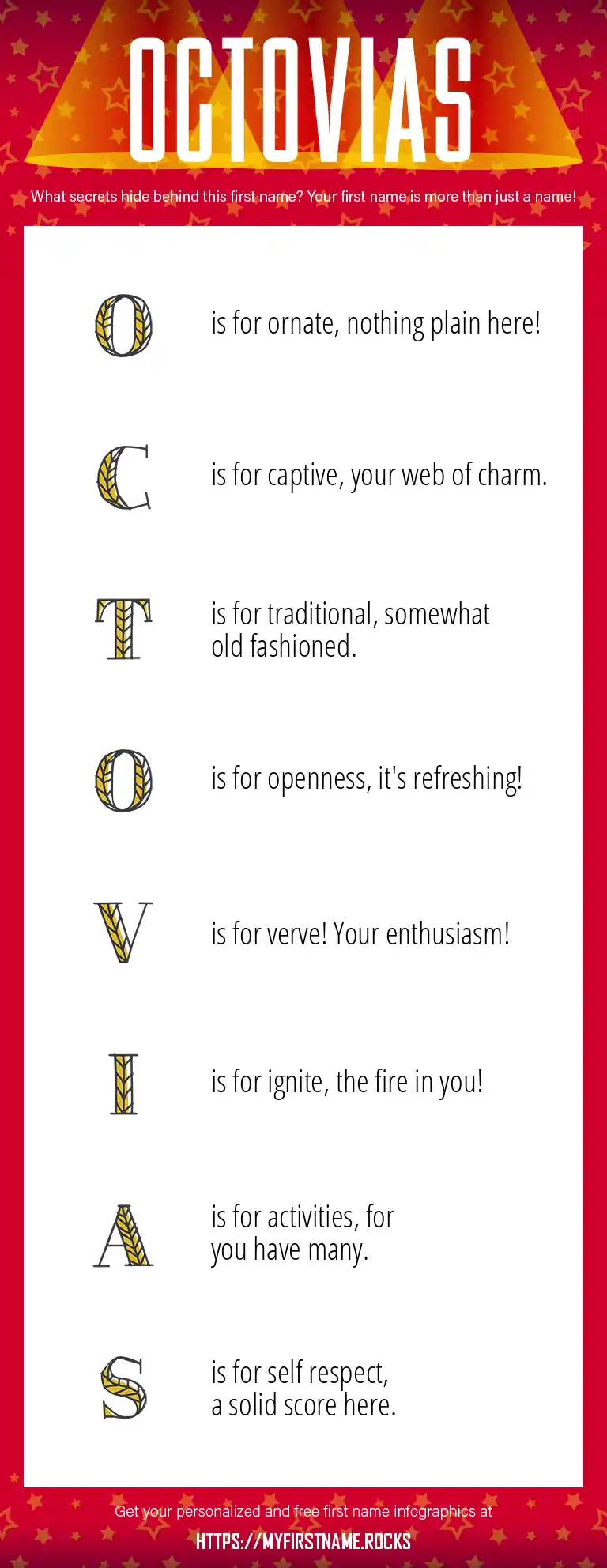 OCTOVIAS

What secrets hide behind this first name? Your first name is more than just a name!

O is for ornate, nothing plain here!

C is for captive, your web of charm.

T is for traditional, somewhat old fashioned.

O is for openness, it's refreshing!

V is for verve! Your enthusiasm!

I is for ignite, the fire in you!

A is for activities, for you have many.

S is for self respect, a solid score here.

Get your personalized and free first name infographics at

HTTPS://MYFIRSTNAME.ROCKS