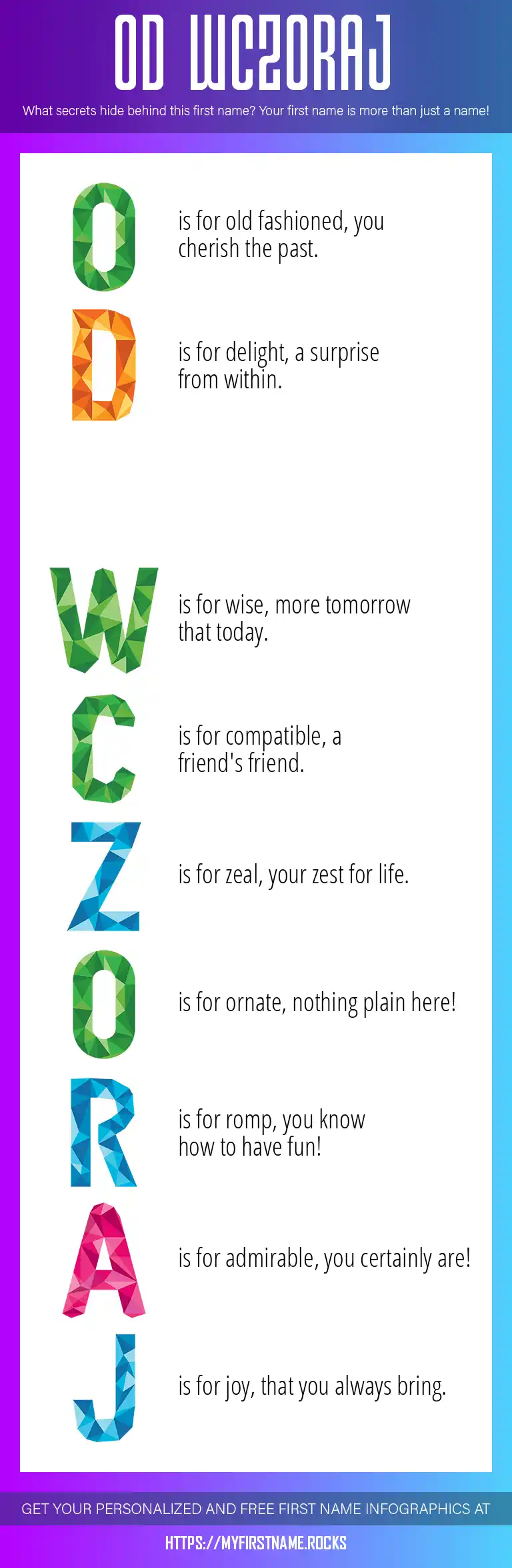 OD WCZORAJ

What secrets hide behind this first name? Your first name is more than just a name!

O is for old fashioned, you cherish the past.

D is for delight, a surprise from within.

W is for wise, more tomorrow that today.

C is for compatible, a friend's friend.

Z is for zeal, your zest for life.

O is for ornate, nothing plain here!

R is for romp, you know how to have fun!

A is for admirable, you certainly are!

J is for joy, that you always bring.

GET YOUR PERSONALIZED AND FREE FIRST NAME INFOGRAPHICS AT

HTTPS://MYFIRSTNAME.ROCKS