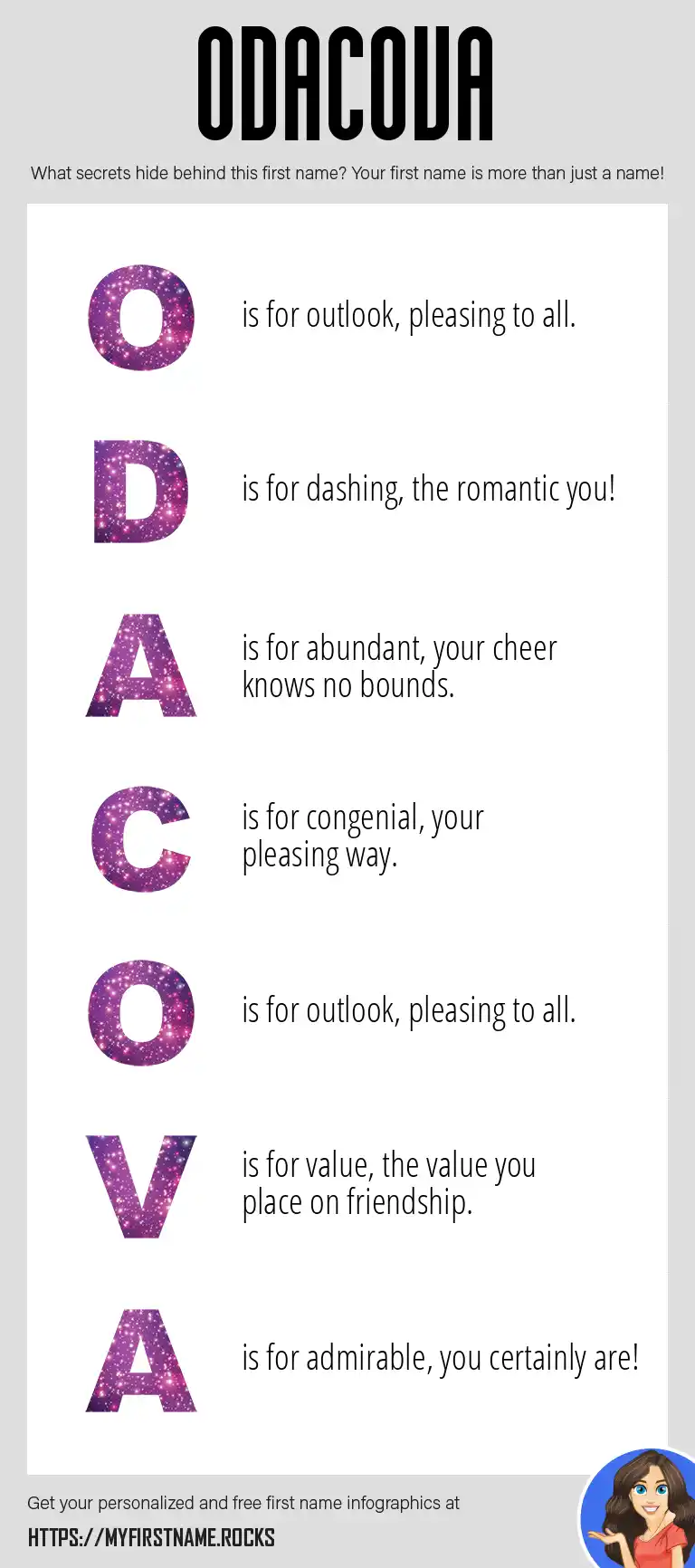 ODACOVA

What secrets hide behind this first name? Your first name is more than just a name!

O is for outlook, pleasing to all.

D is for dashing, the romantic you!

A is for abundant, your cheer knows no bounds.

C is for congenial, your pleasing way.

O is for outlook, pleasing to all.

V is for value, the value you place on friendship.

A is for admirable, you certainly are!

Get your personalized and free first name infographics at

HTTPS://MYFIRSTNAME.ROCKS