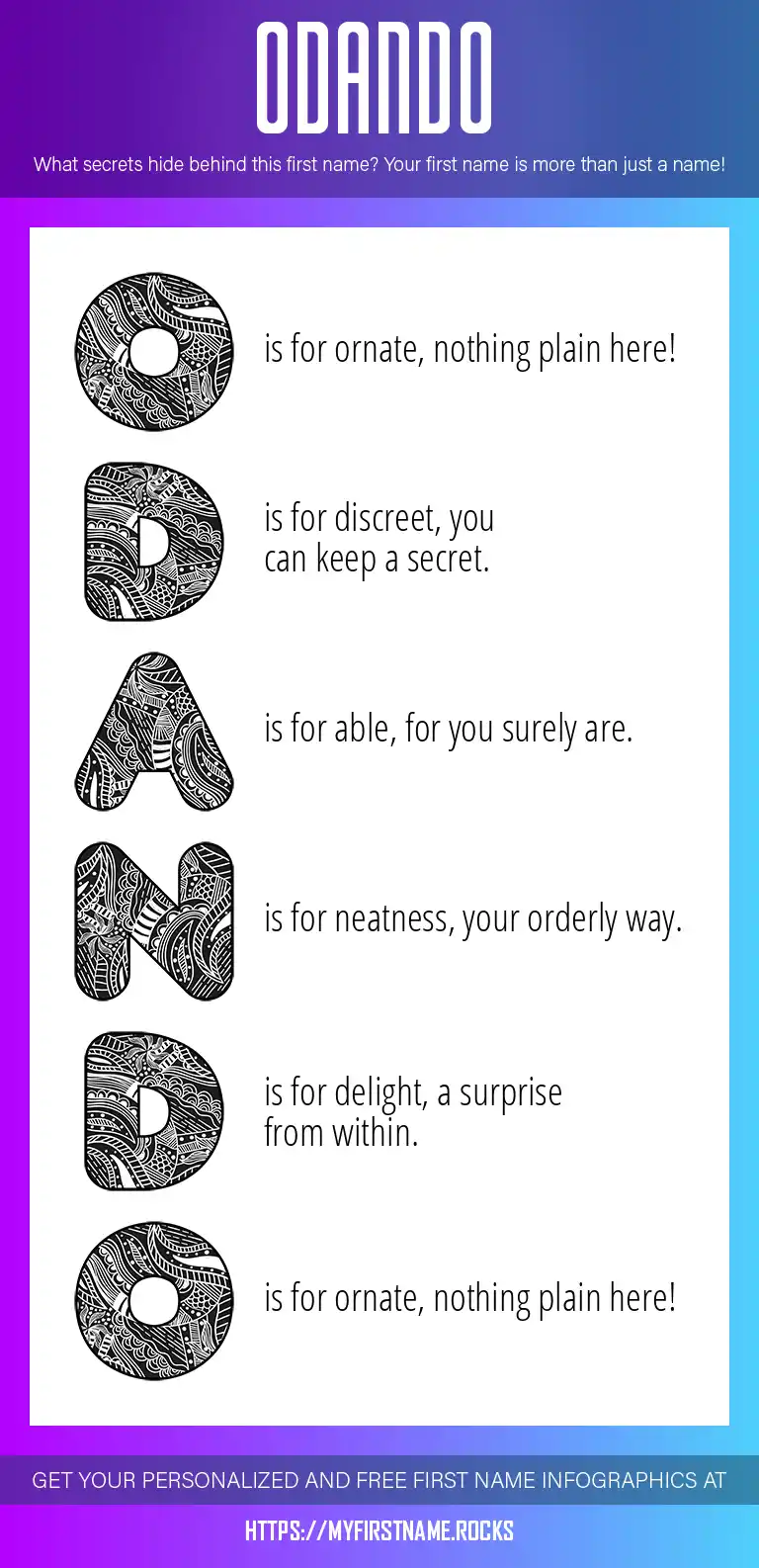 ODANDO

What secrets hide behind this first name? Your first name is more than just a name!

O is for ornate, nothing plain here!

D is for discreet, you can keep a secret.

A is for able, for you surely are.

N is for neatness, your orderly way.

D is for delight, a surprise from within.

O is for ornate, nothing plain here!

GET YOUR PERSONALIZED AND FREE FIRST NAME INFOGRAPHICS AT

HTTPS://MYFIRSTNAME.ROCKS