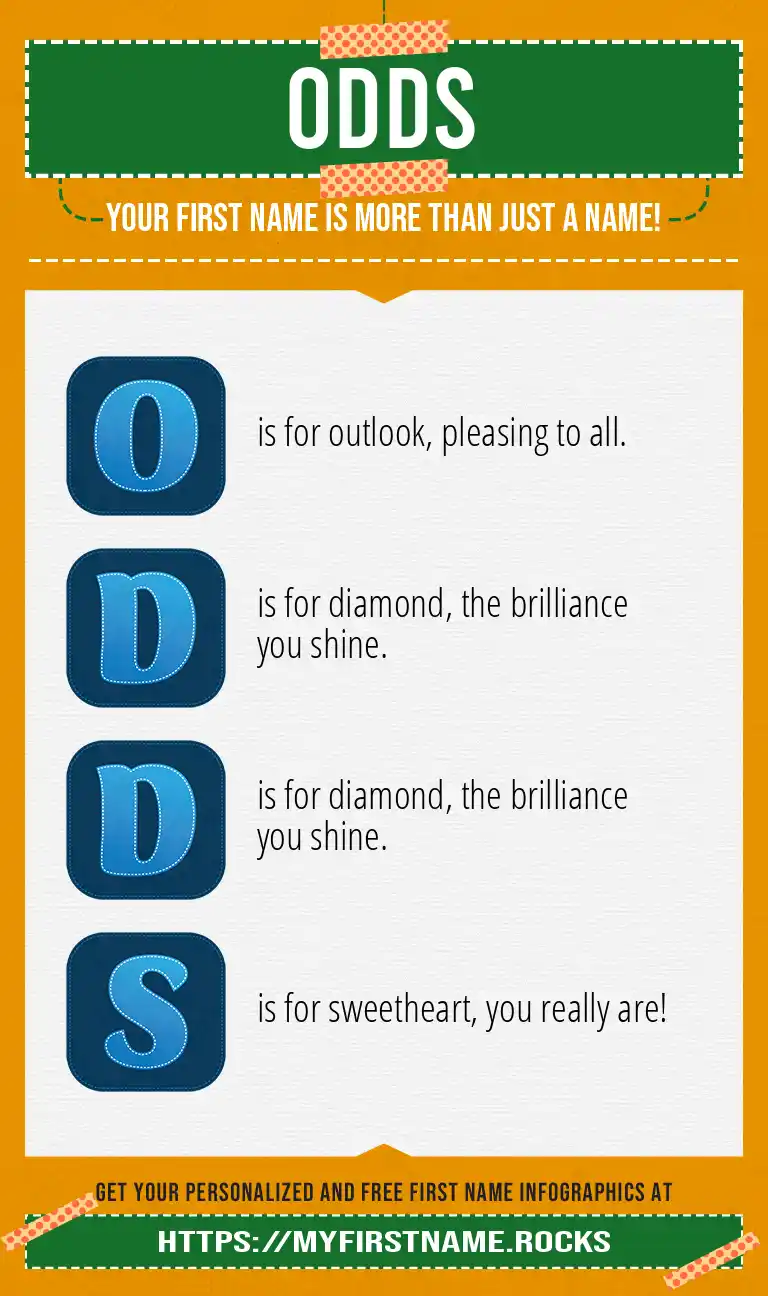 ODDS

YOUR FIRST NAME IS MORE THAN JUST A NAME!

O is for outlook, pleasing to all.

D is for diamond, the brilliance you shine.

D is for diamond, the brilliance you shine.

S is for sweetheart, you really are!

GET YOUR PERSONALIZED AND FREE FIRST NAME INFOGRAPHICS AT

HTTPS://MYFIRSTNAME.ROCKS