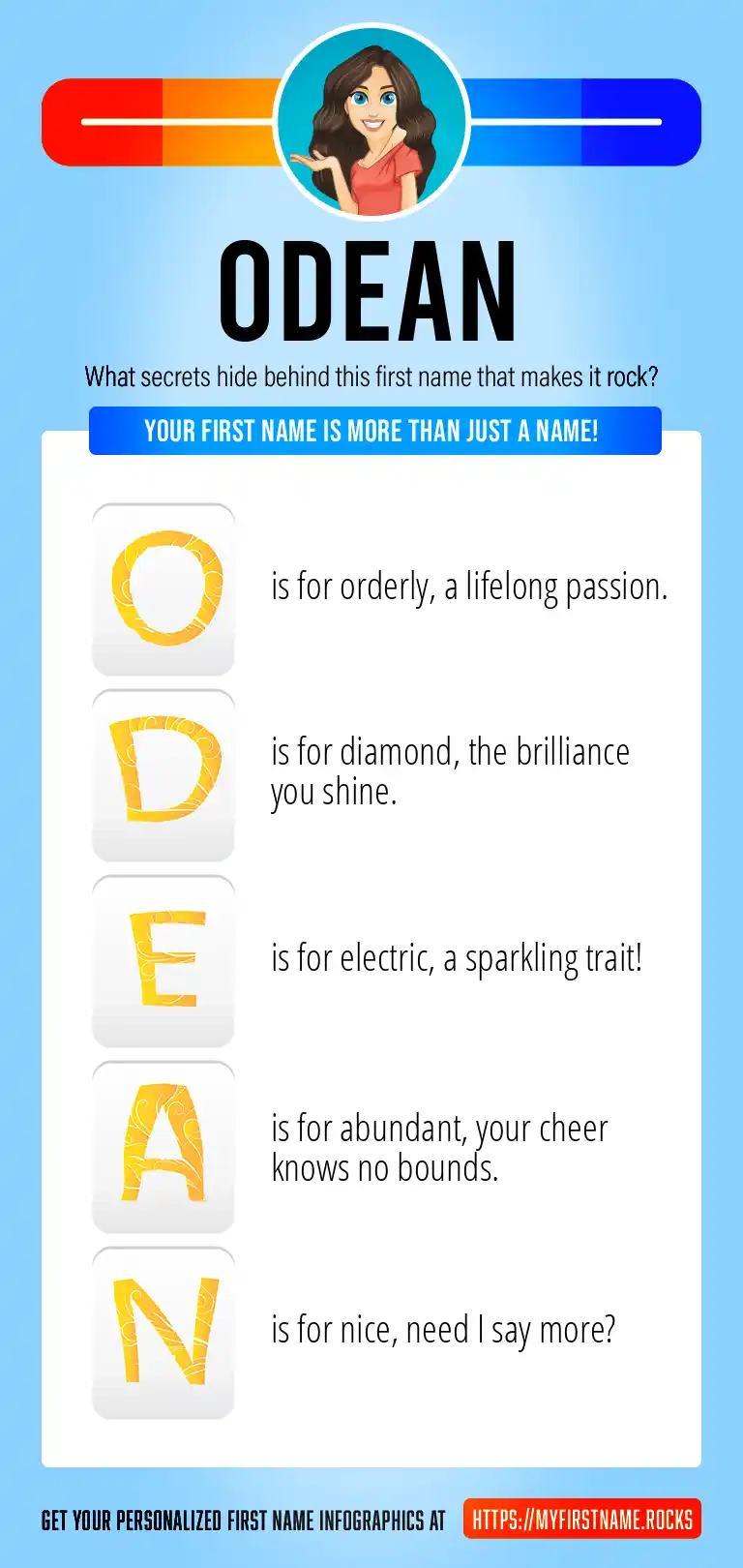 ODEAN

What secrets hide behind this first name that makes it rock?

YOUR FIRST NAME IS MORE THAN JUST A NAME!

O is for orderly, a lifelong passion.

D is for diamond, the brilliance you shine.

E is for electric, a sparkling trait!

A is for abundant, your cheer knows no bounds.

N is for nice, need I say more?

GET YOUR PERSONALIZED FIRST NAME INFOGRAPHICS AT HTTPS://MYFIRSTNAME.ROCKS