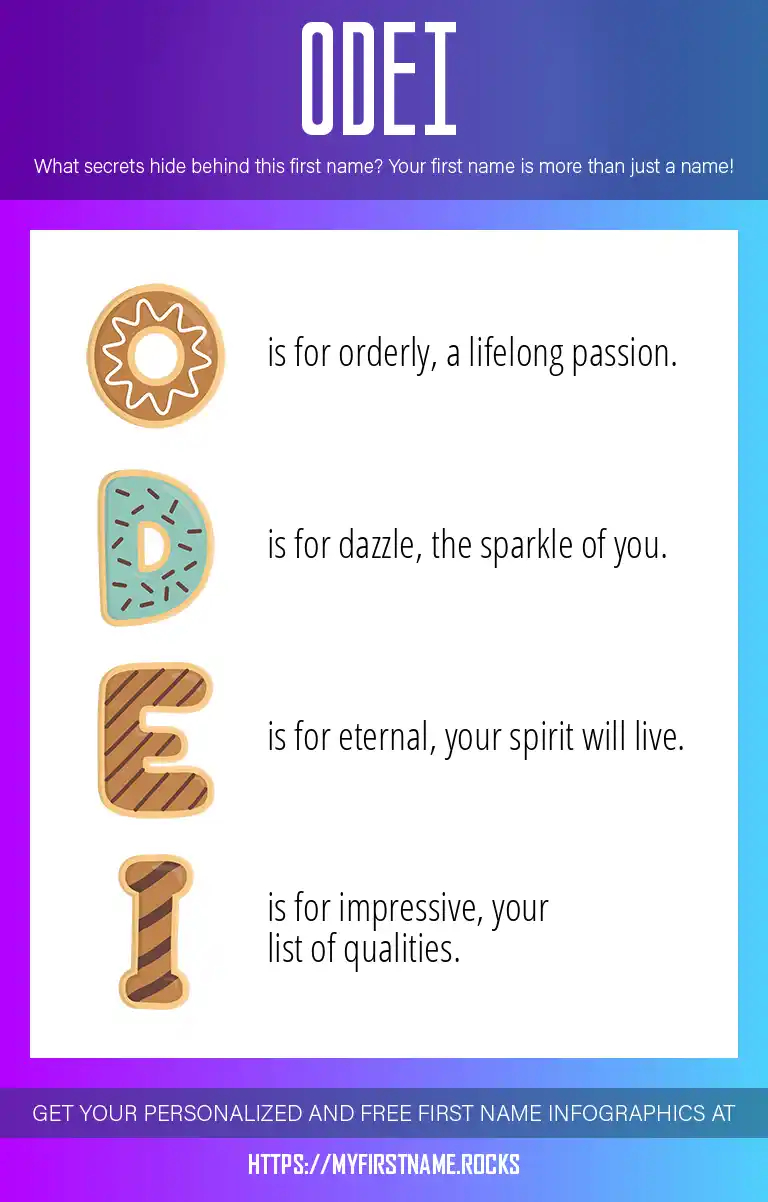 ODEI

What secrets hide behind this first name? Your first name is more than just a name!

O is for orderly, a lifelong passion.

D is for dazzle, the sparkle of you.

E is for eternal, your spirit will live.

I is for impressive, your list of qualities.

GET YOUR PERSONALIZED AND FREE FIRST NAME INFOGRAPHICS AT

HTTPS://MYFIRSTNAME.ROCKS