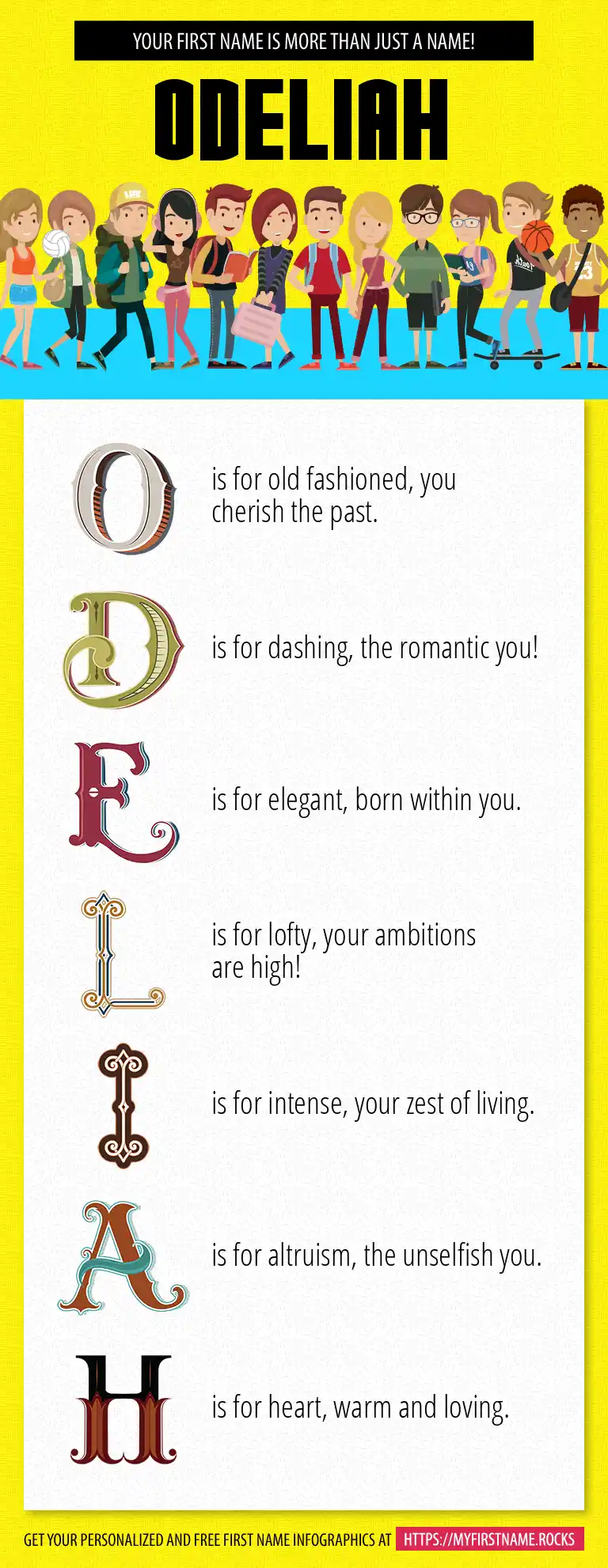 YOUR FIRST NAME IS MORE THAN JUST A NAME!

ODELIAH

O is for old fashioned, you cherish the past.

D is for dashing, the romantic you!

E is for elegant, born within you.

L is for lofty, your ambitions are high!

I is for intense, your zest of living.

A is for altruism, the unselfish you.

H is for heart, warm and loving.

GET YOUR PERSONALIZED AND FREE FIRST NAME INFOGRAPHICS AT HTTPS://MYFIRSTNAME.ROCKS