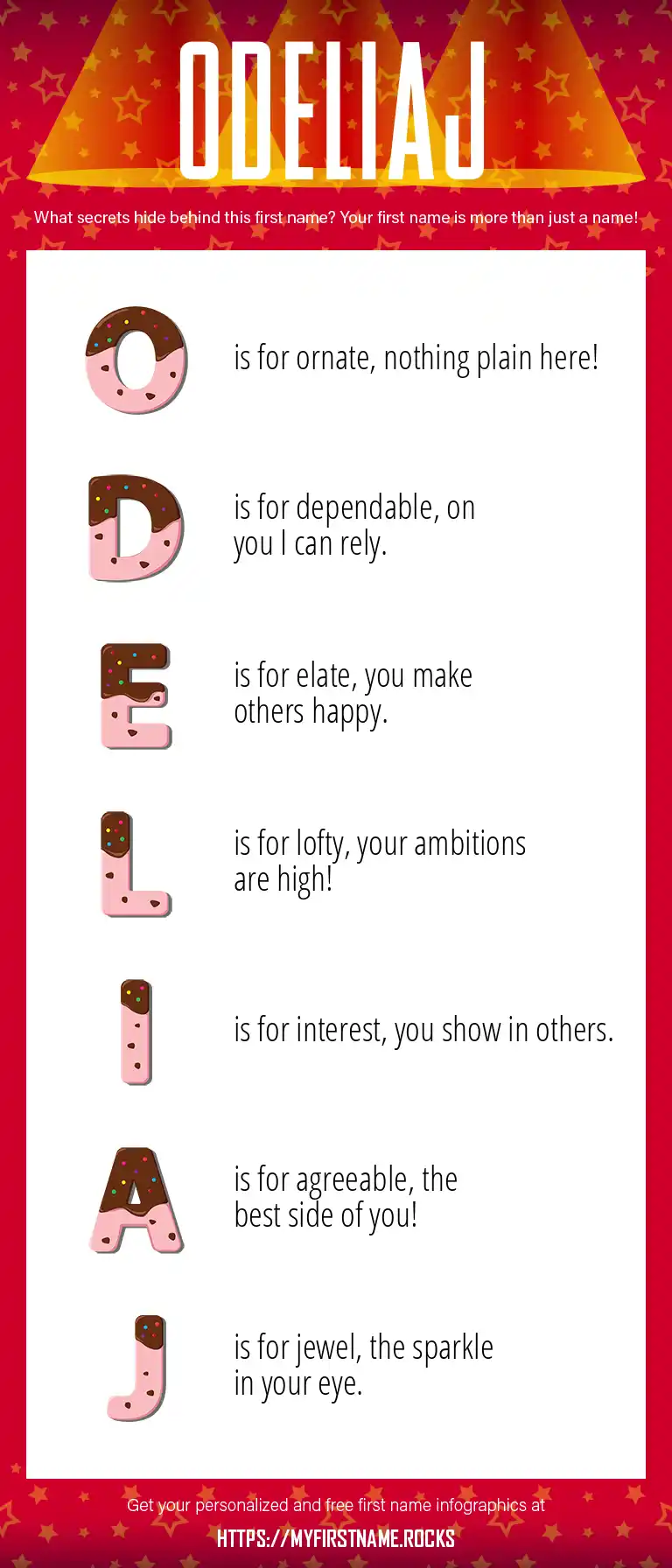 ODELIAJ

What secrets hide behind this first name? Your first name is more than just a name!

O is for ornate, nothing plain here!

D is for dependable, on you I can rely.

E is for elate, you make others happy.

L is for lofty, your ambitions are high!

I is for interest, you show in others.

A is for agreeable, the best side of you!

J is for jewel, the sparkle in your eye.

Get your personalized and free first name infographics at

HTTPS://MYFIRSTNAME.ROCKS