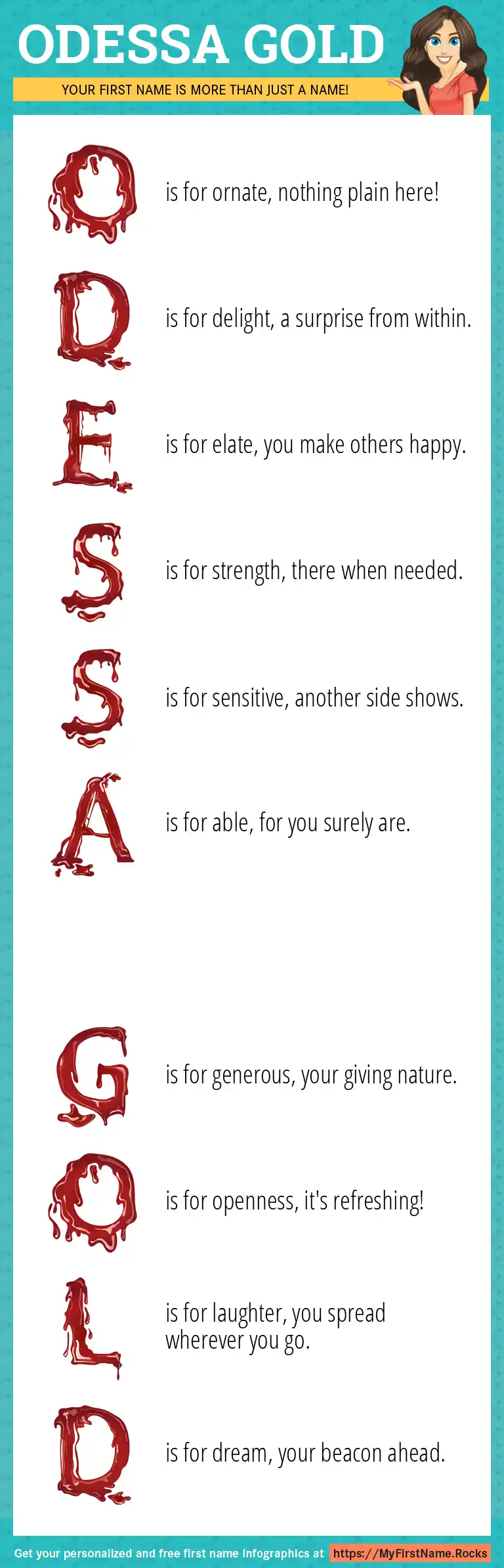 ODESSA GOLD

YOUR FIRST NAME IS MORE THAN JUST A NAME!

O is for ornate, nothing plain here!

D is for delight, a surprise from within.

E is for elate, you make others happy.

S is for strength, there when needed.

S is for sensitive, another side shows.

A is for able, for you surely are.

G is for generous, your giving nature.

O is for openness, it's refreshing!

L is for laughter, you spread wherever you go.

D is for dream, your beacon ahead.

Get your personalized and free first name infographics at https://MyFirstName.Rocks