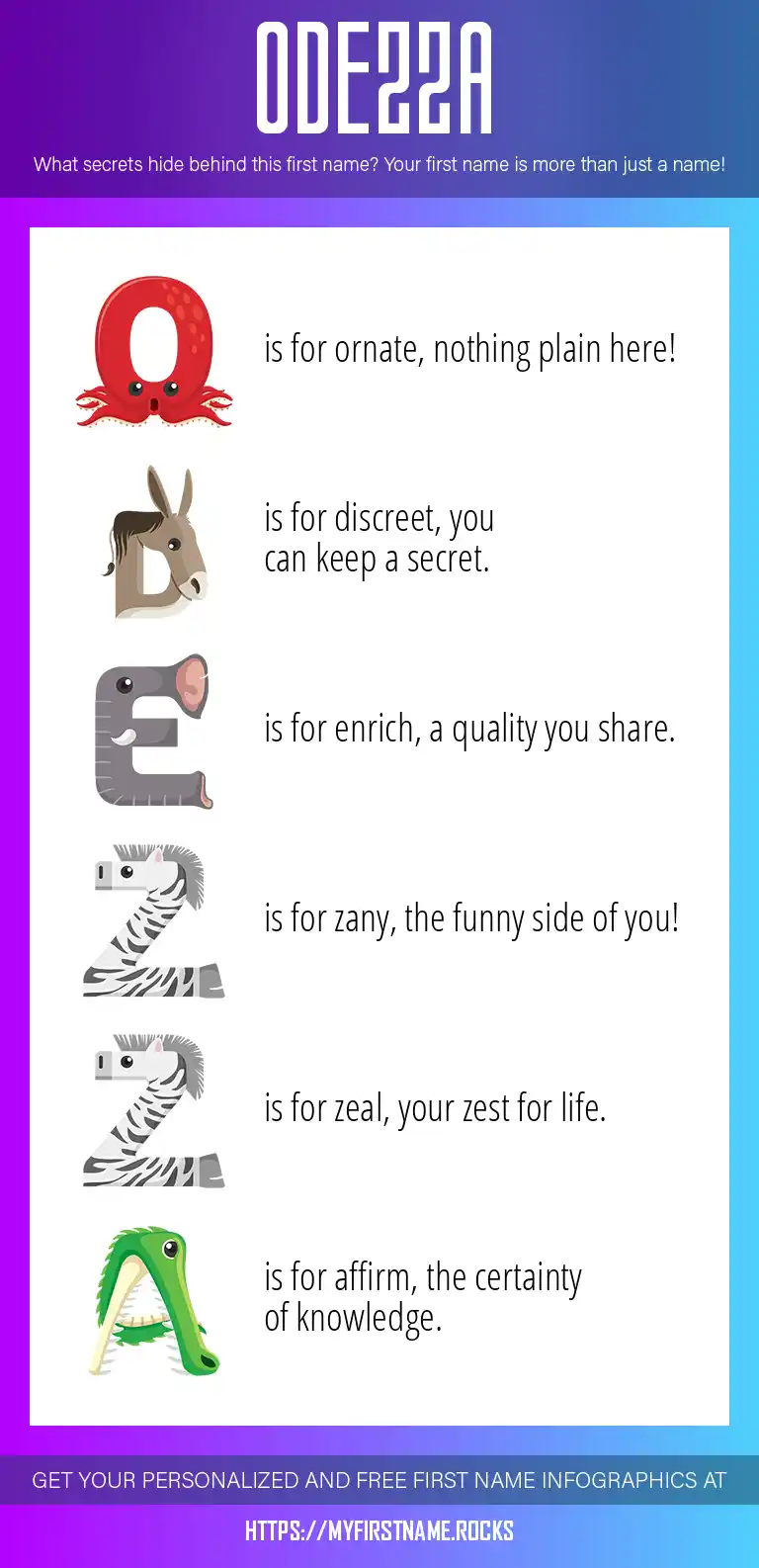 ODEZZA

What secrets hide behind this first name? Your first name is more than just a name!

O is for ornate, nothing plain here!

D is for discreet, you can keep a secret.

E is for enrich, a quality you share.

Z is for zany, the funny side of you!

Z is for zeal, your zest for life.

A is for affirm, the certainty of knowledge.

GET YOUR PERSONALIZED AND FREE FIRST NAME INFOGRAPHICS AT

HTTPS://MYFIRSTNAME.ROCKS