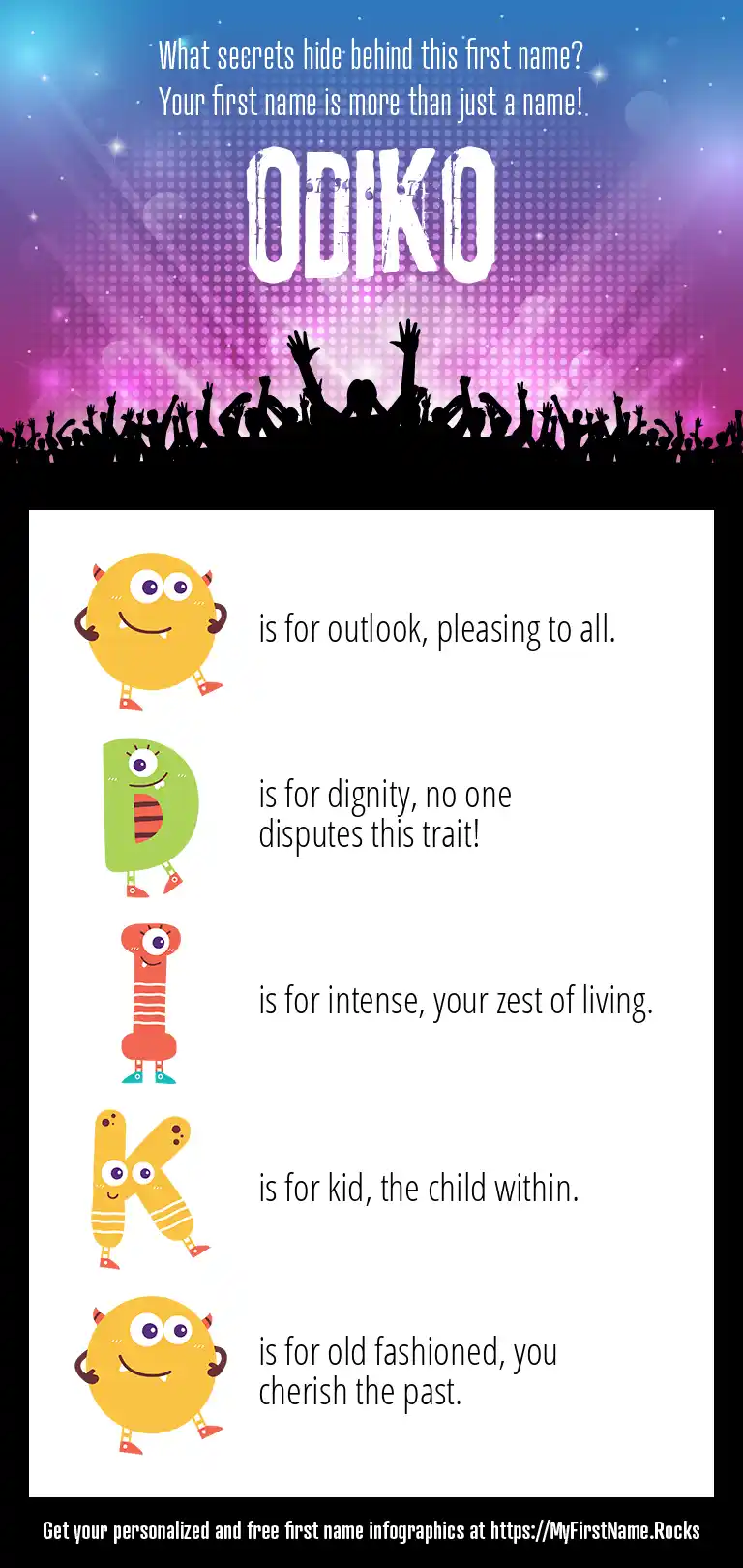 What secrets hide behind this first name?
Your first name is more than just a name!

ODIKO

O is for outlook, pleasing to all.

D is for dignity, no one disputes this trait!

I is for intense, your zest of living.

K is for kid, the child within.

O is for old fashioned, you cherish the past.

Get your personalized and free first name infographics at https://MyFirstName.Rocks