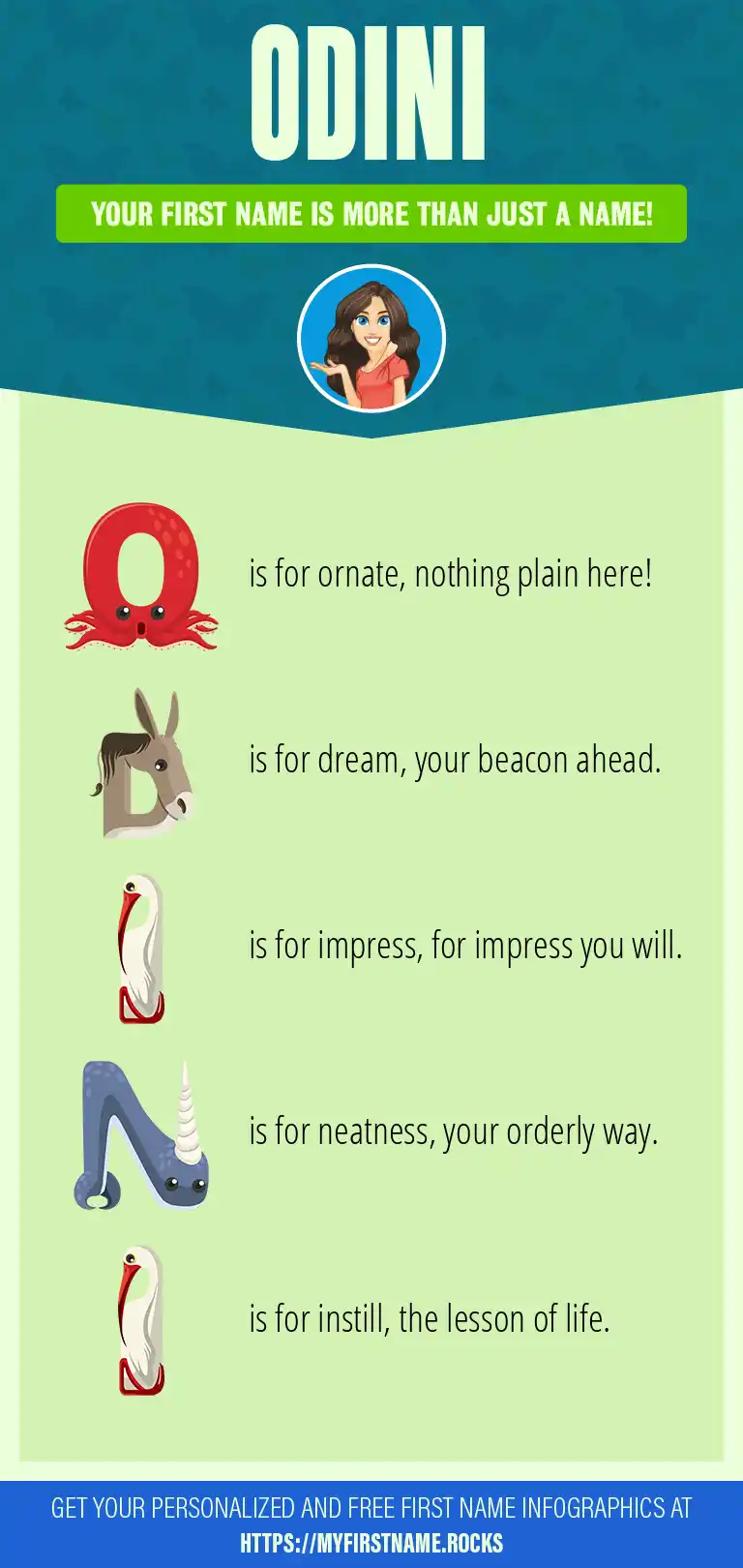 ODINI

YOUR FIRST NAME IS MORE THAN JUST A NAME!

O is for ornate, nothing plain here!

D is for dream, your beacon ahead.

I is for impress, for impress you will.

N is for neatness, your orderly way.

I is for instill, the lesson of life.

GET YOUR PERSONALIZED AND FREE FIRST NAME INFOGRAPHICS AT HTTPS://MYFIRSTNAME.ROCKS