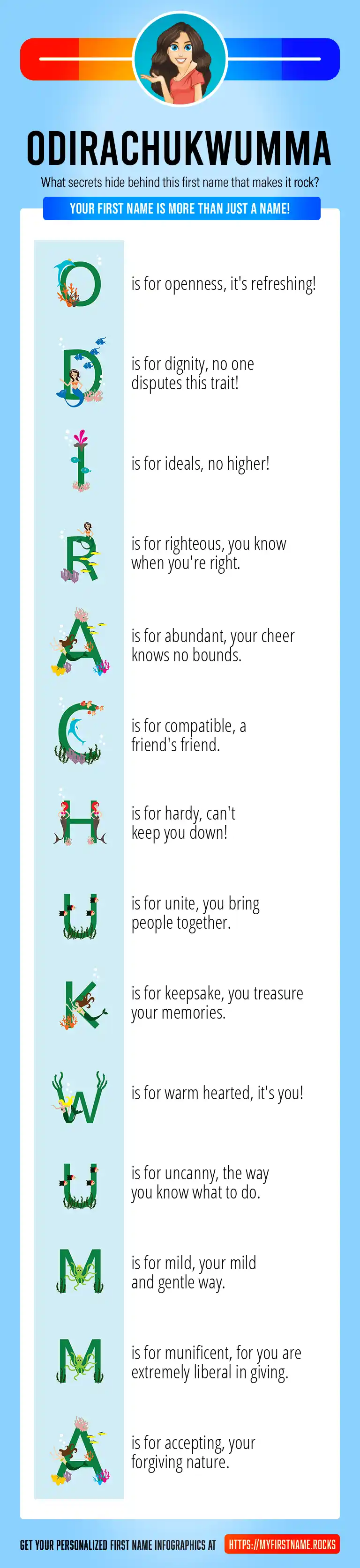 ODIRACHUKWUMMA

What secrets hide behind this first name that makes it rock?

YOUR FIRST NAME IS MORE THAN JUST A NAME!

O is for openness, it's refreshing!

D is for dignity, no one disputes this trait!

I is for ideals, no higher!

R is for righteous, you know when you're right.

A is for abundant, your cheer knows no bounds.

C is for compatible, a friend's friend.

H is for hardy, can't keep you down!

U is for unite, you bring people together.

K is for keepsake, you treasure your memories.

W is for warm hearted, it's you!

U is for uncanny, the way you know what to do.

M is for mild, your mild and gentle way.

M is for munificent, for you are extremely liberal in giving.

A is for accepting, your forgiving nature.

GET YOUR PERSONALIZED FIRST NAME INFOGRAPHICS AT HTTPS://MYFIRSTNAME.ROCKS