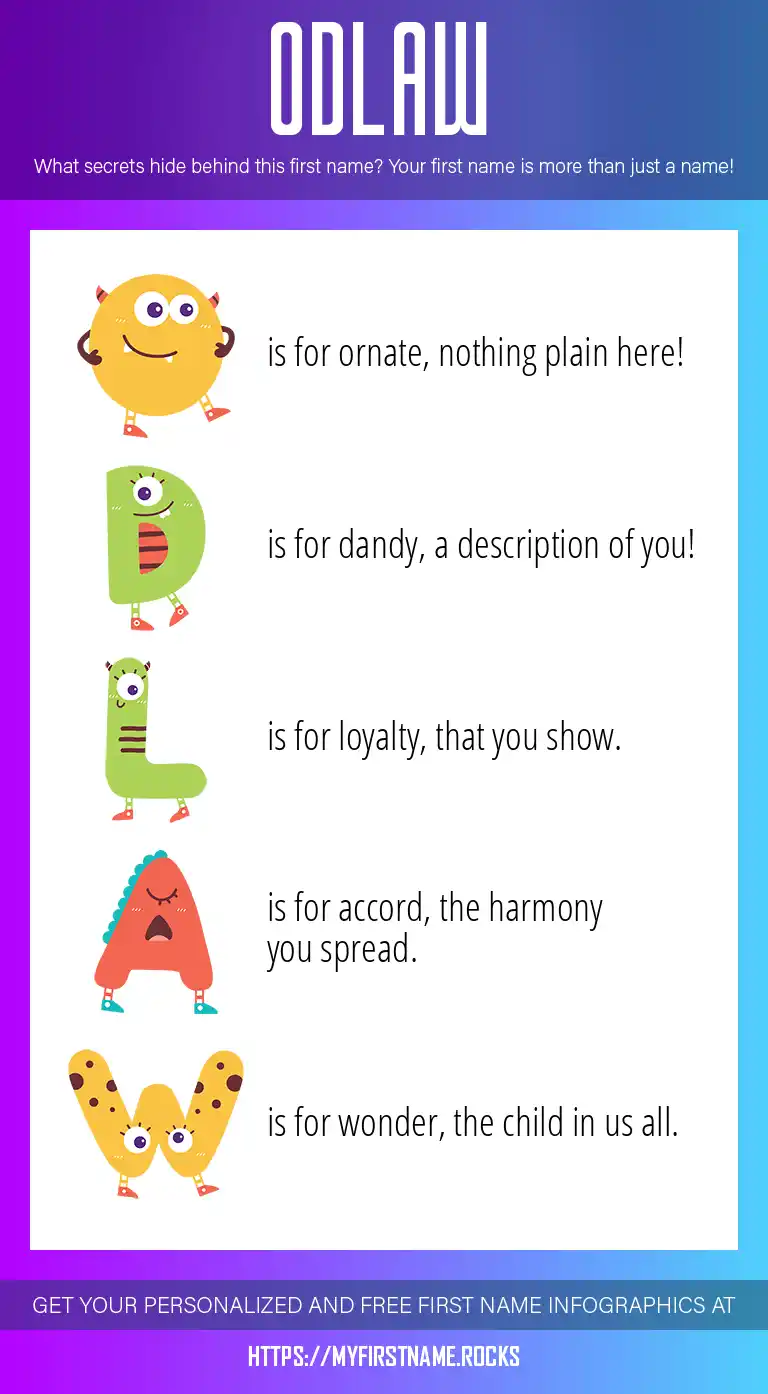 ODLAW

What secrets hide behind this first name? Your first name is more than just a name!

O is for ornate, nothing plain here!

D is for dandy, a description of you!

L is for loyalty, that you show.

A is for accord, the harmony you spread.

W is for wonder, the child in us all.

GET YOUR PERSONALIZED AND FREE FIRST NAME INFOGRAPHICS AT

HTTPS://MYFIRSTNAME.ROCKS