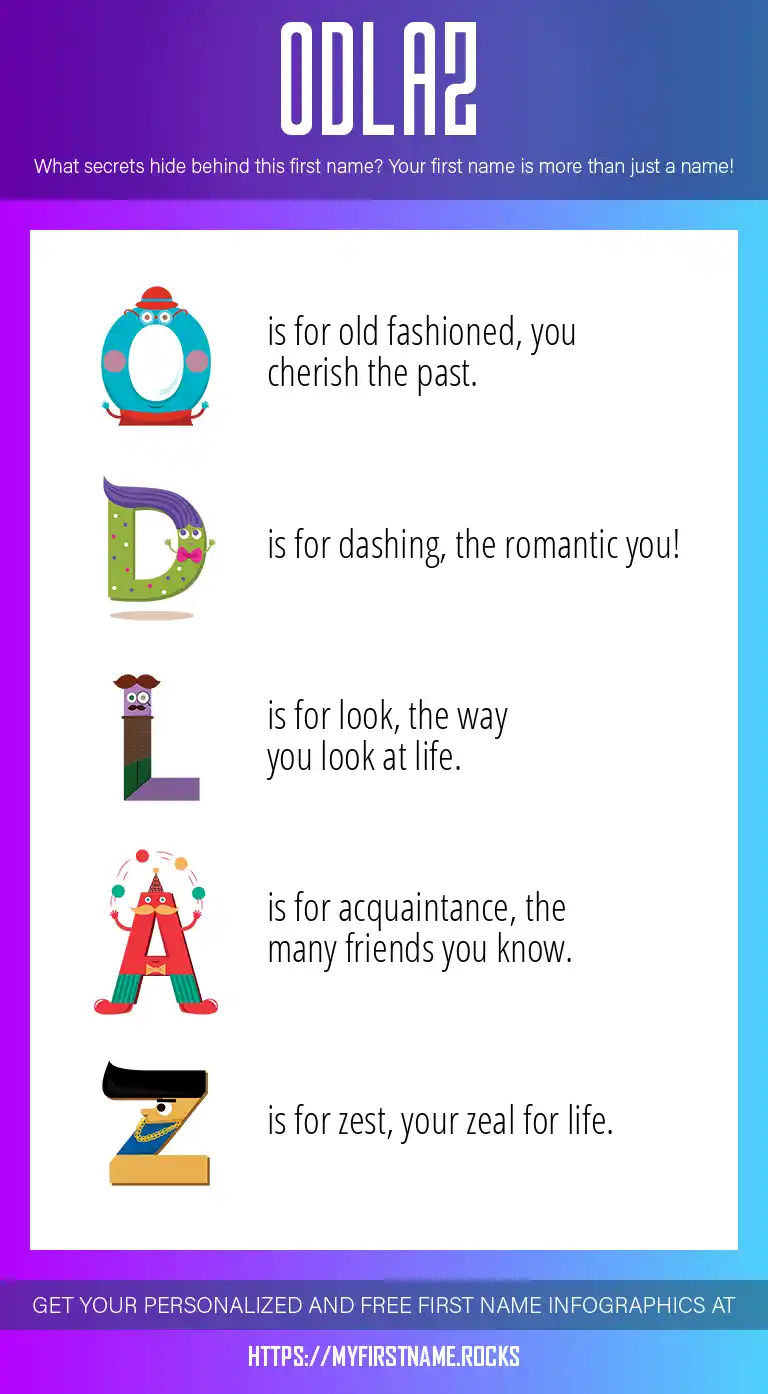 ODLAZ

What secrets hide behind this first name? Your first name is more than just a name!

O is for old fashioned, you cherish the past.

D is for dashing, the romantic you!

L is for look, the way you look at life.

A is for acquaintance, the many friends you know.

Z is for zest, your zeal for life.

GET YOUR PERSONALIZED AND FREE FIRST NAME INFOGRAPHICS AT

HTTPS://MYFIRSTNAME.ROCKS