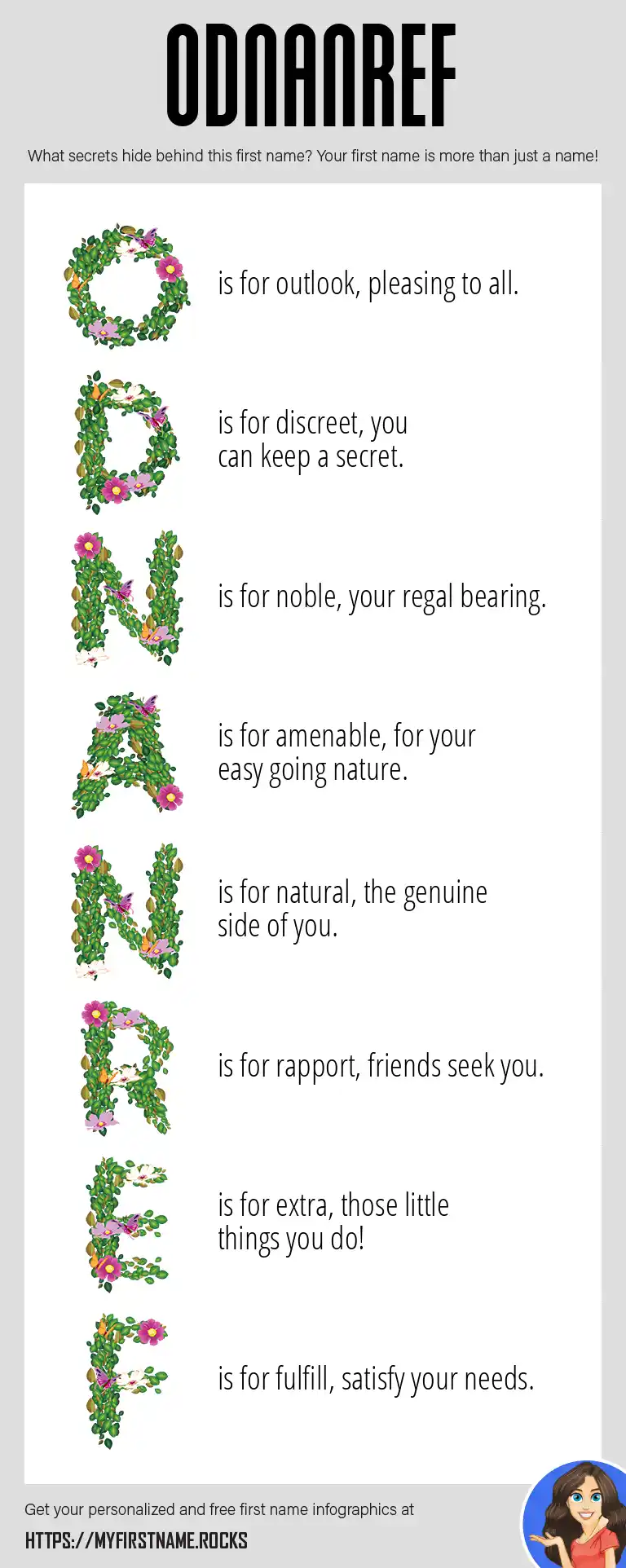 ODNANREF

What secrets hide behind this first name? Your first name is more than just a name!

O is for outlook, pleasing to all.

D is for discreet, you can keep a secret.

N is for noble, your regal bearing.

A is for amenable, for your easy going nature.

N is for natural, the genuine side of you.

R is for rapport, friends seek you.

E is for extra, those little things you do!

F is for fulfill, satisfy your needs.

Get your personalized and free first name infographics at
HTTPS://MYFIRSTNAME.ROCKS