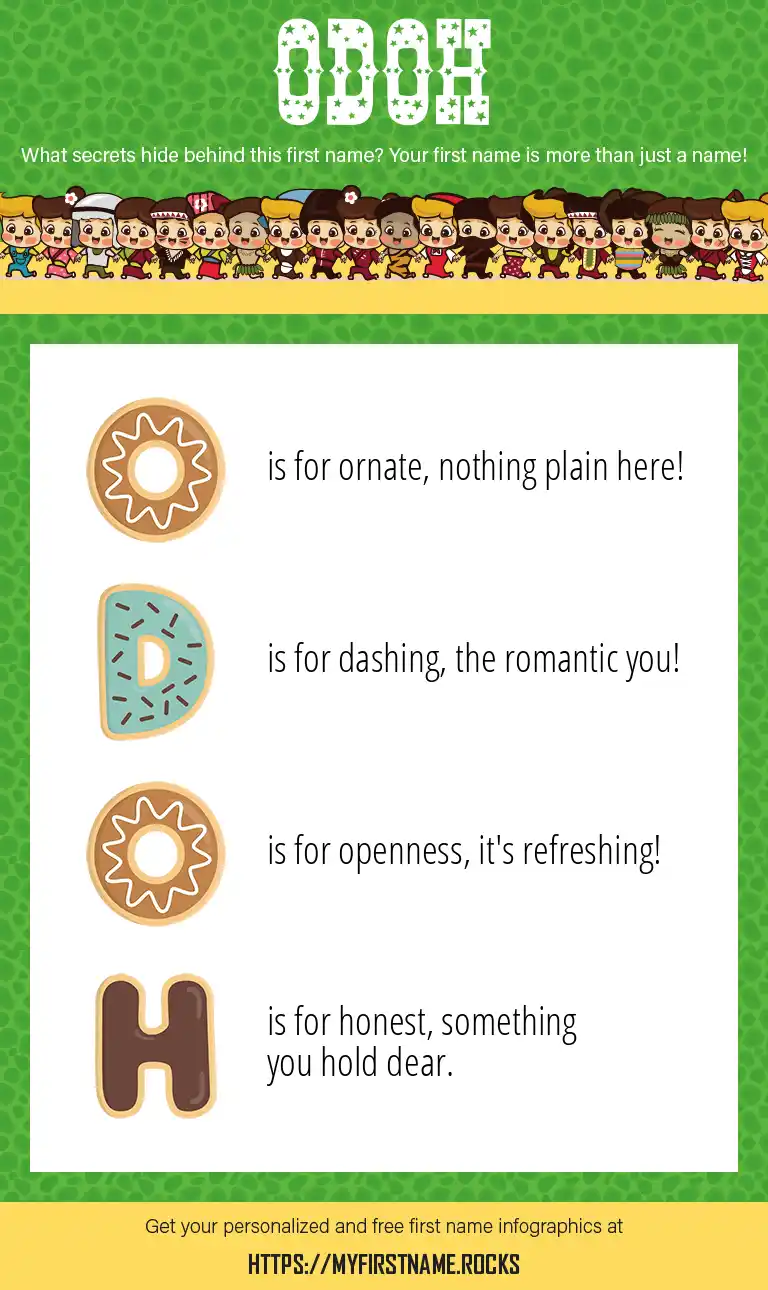 ODOH

What secrets hide behind this first name? Your first name is more than just a name!

O is for ornate, nothing plain here!

D is for dashing, the romantic you!

O is for openness, it's refreshing!

H is for honest, something you hold dear.

Get your personalized and free first name infographics at

HTTPS://MYFIRSTNAME.ROCKS