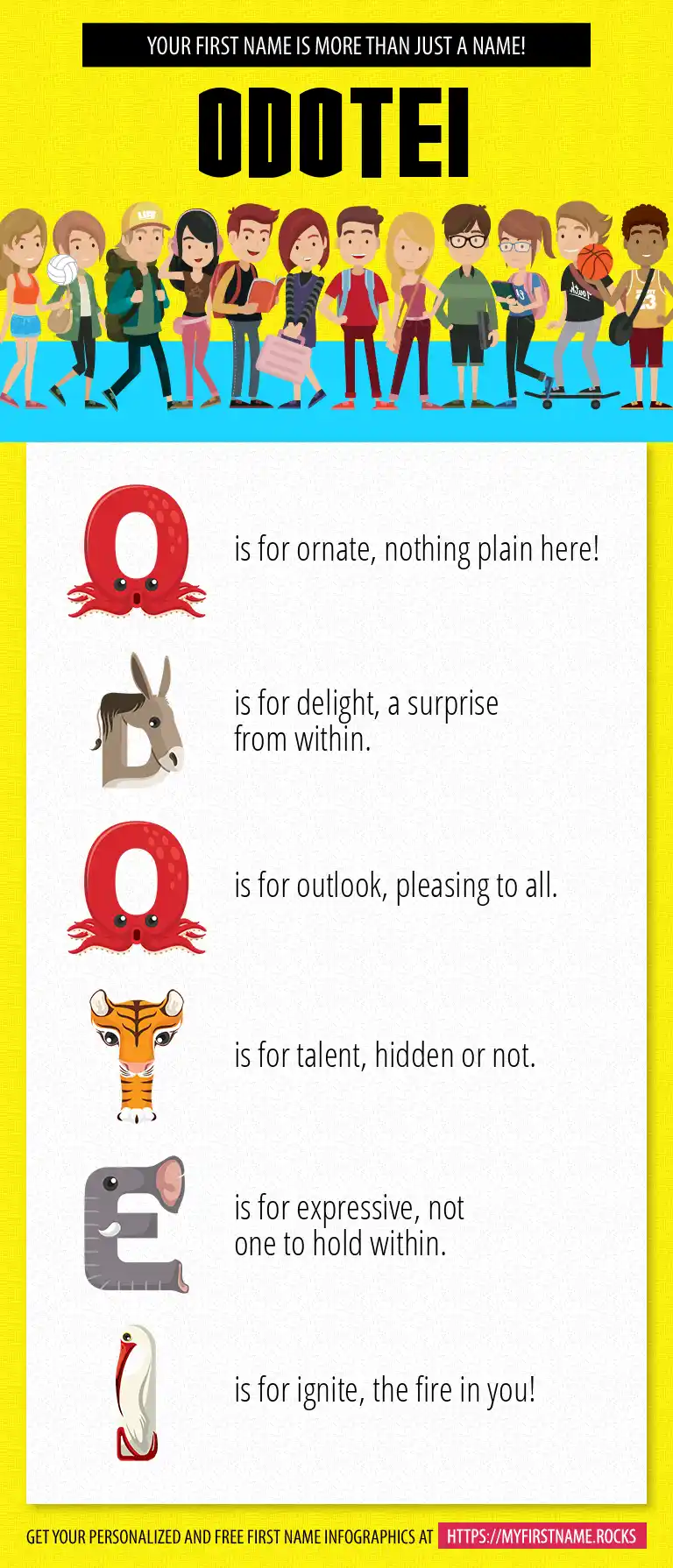 YOUR FIRST NAME IS MORE THAN JUST A NAME!

ODOTEI

O is for ornate, nothing plain here!

D is for delight, a surprise from within.

O is for outlook, pleasing to all.

T is for talent, hidden or not.

E is for expressive, not one to hold within.

I is for ignite, the fire in you!

GET YOUR PERSONALIZED AND FREE FIRST NAME INFOGRAPHICS AT HTTPS://MYFIRSTNAME.ROCKS