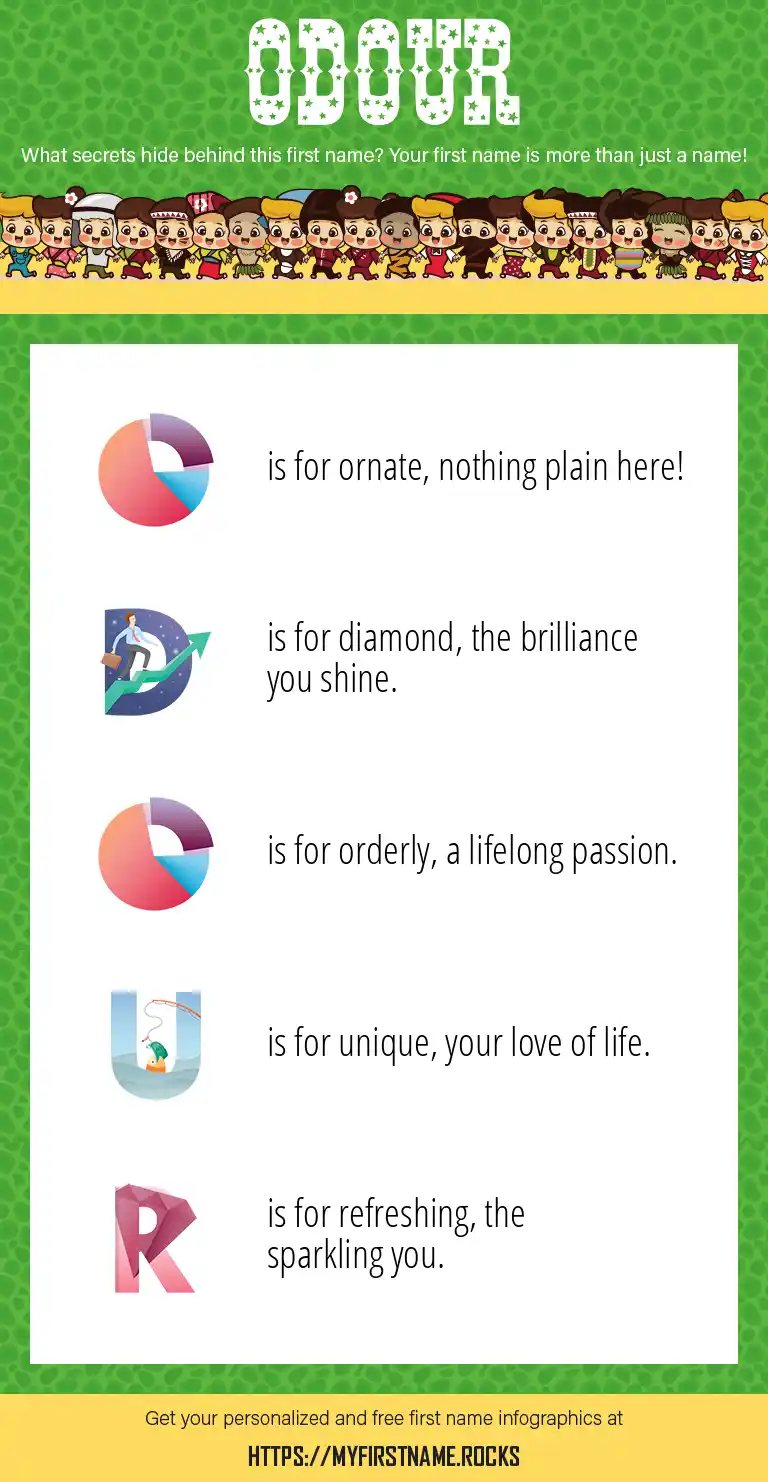 ODOUR

What secrets hide behind this first name? Your first name is more than just a name!

O is for ornate, nothing plain here!

D is for diamond, the brilliance you shine.

O is for orderly, a lifelong passion.

U is for unique, your love of life.

R is for refreshing, the sparkling you.

Get your personalized and free first name infographics at

HTTPS://MYFIRSTNAME.ROCKS