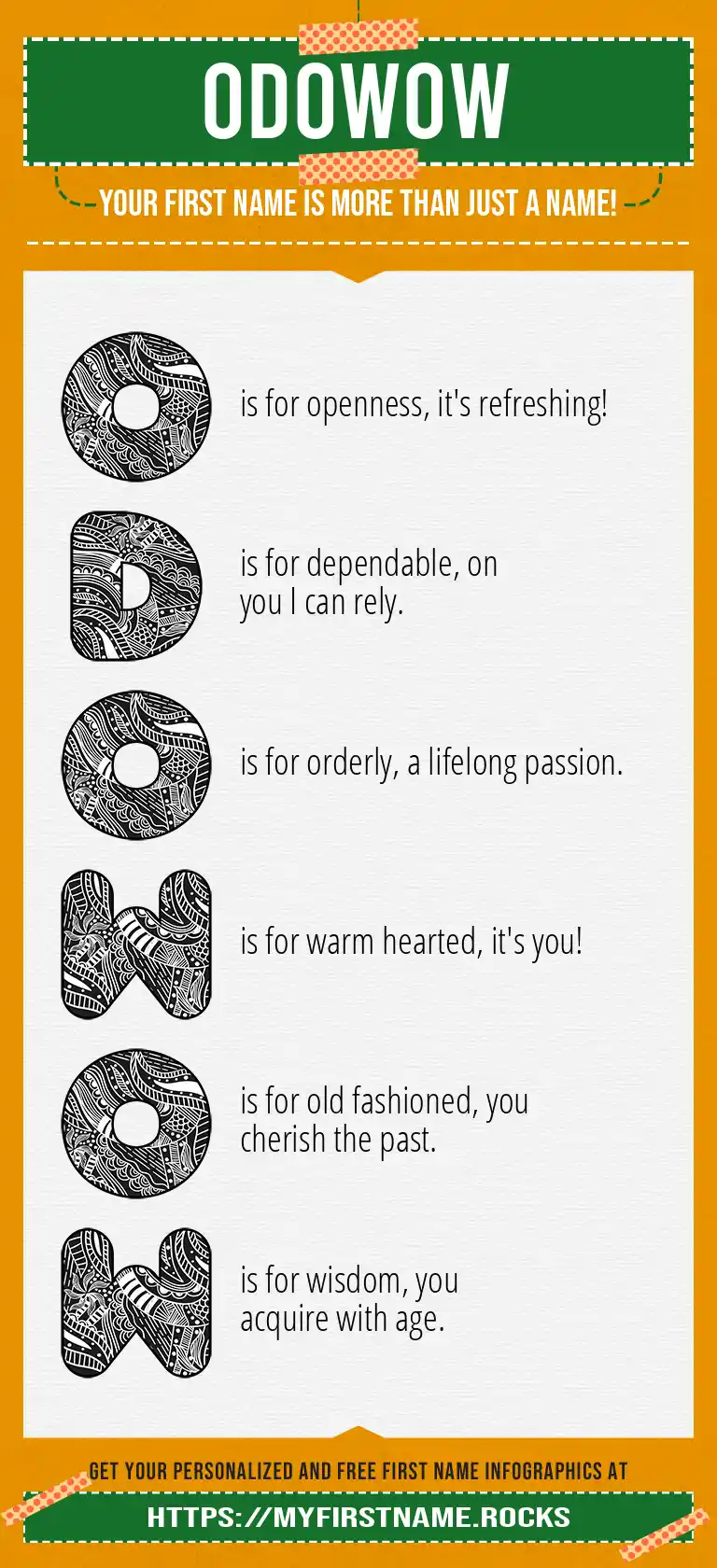 ODOWOW

YOUR FIRST NAME IS MORE THAN JUST A NAME!

O is for openness, it's refreshing!

D is for dependable, on you I can rely.

O is for orderly, a lifelong passion.

W is for warm hearted, it's you!

O is for old fashioned, you cherish the past.

W is for wisdom, you acquire with age.

GET YOUR PERSONALIZED AND FREE FIRST NAME INFOGRAPHICS AT

HTTPS://MYFIRSTNAME.ROCKS