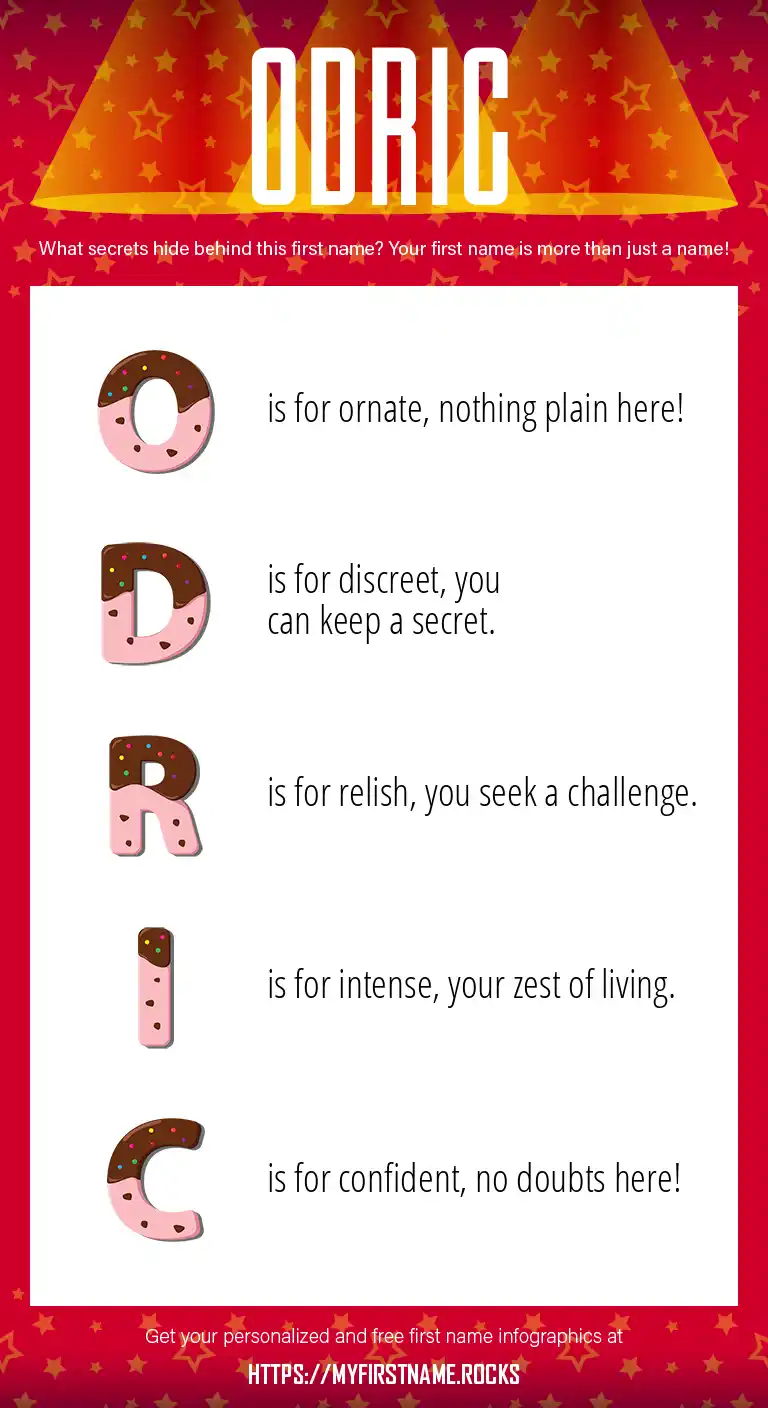 ODRIC

What secrets hide behind this first name? Your first name is more than just a name!

O is for ornate, nothing plain here!

D is for discreet, you can keep a secret.

R is for relish, you seek a challenge.

I is for intense, your zest of living.

C is for confident, no doubts here!

Get your personalized and free first name infographics at

HTTPS://MYFIRSTNAME.ROCKS