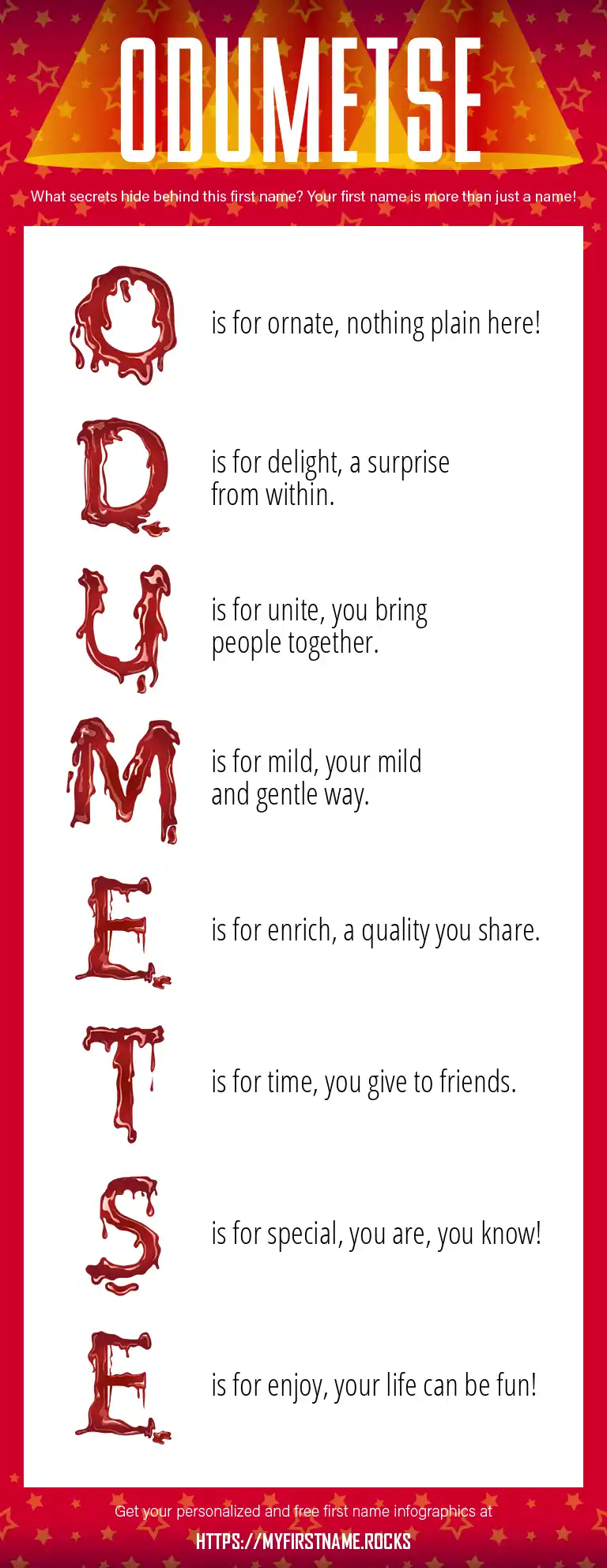 ODUMETSE

What secrets hide behind this first name? Your first name is more than just a name!

O is for ornate, nothing plain here!

D is for delight, a surprise from within.

U is for unite, you bring people together.

M is for mild, your mild and gentle way.

E is for enrich, a quality you share.

T is for time, you give to friends.

S is for special, you are, you know!

E is for enjoy, your life can be fun!

Get your personalized and free first name infographics at

HTTPS://MYFIRSTNAME.ROCKS